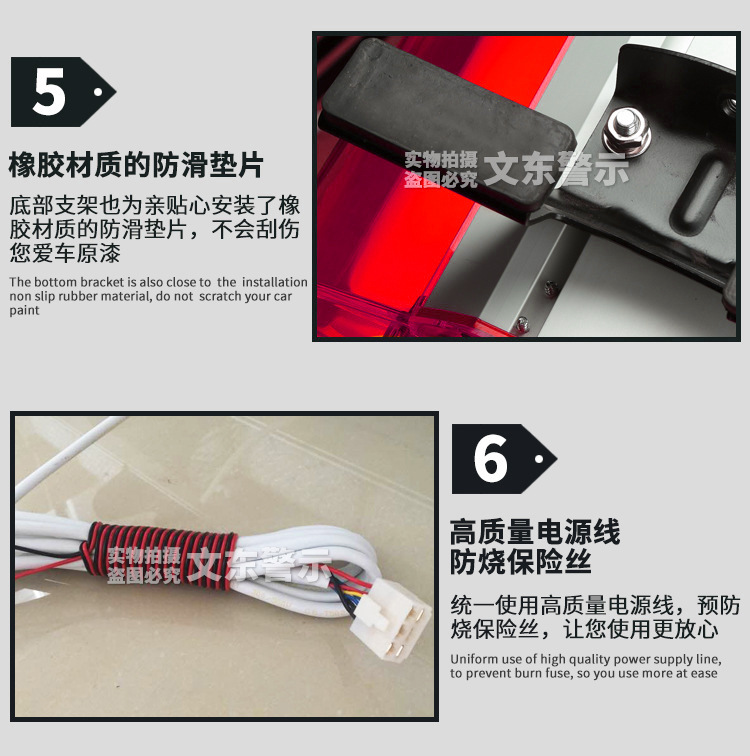 5

橡胶材质的防滑垫片

底部支架也为亲贴心安装了橡胶材质的防滑垫片，不会刮伤您爱车原漆

The bottom bracket is also close to the installation non slip rubber material, do not scratch your car paint

实物拍摄
盗图必究
文东警示

实物拍摄
盗图必究
文东警示

6

高质量电源线
防烧保险丝

统一使用高质量电源线，预防烧保险丝，让您使用更放心

Uniform use of high quality power supply line, to prevent burn fuse, so you use more at ease