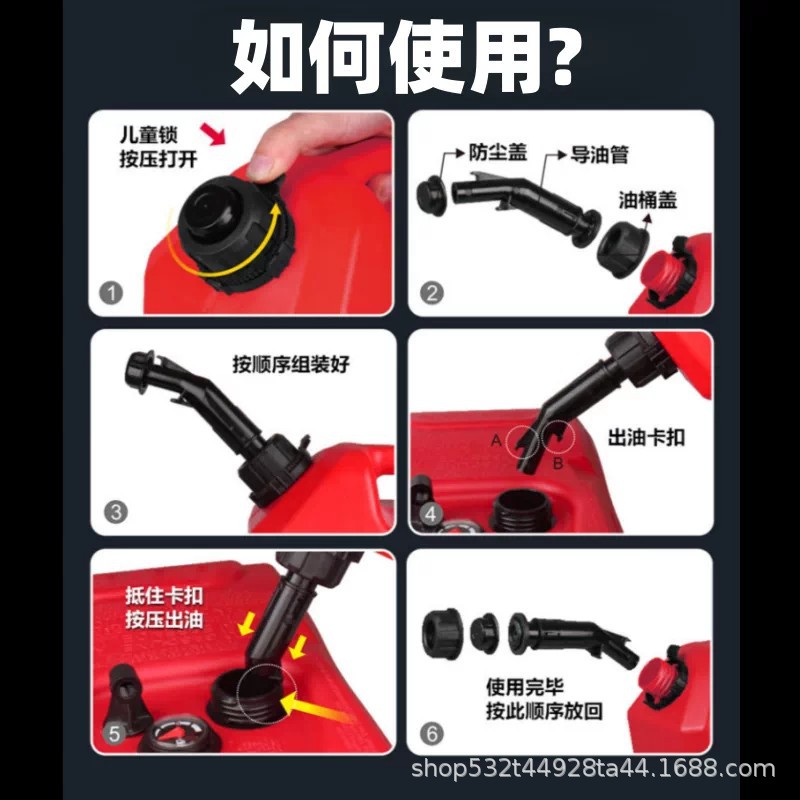 如何使用?

儿童锁
按压打开

1

防尘盖
导油管
油桶盖

2

按顺序组装好

3

A
B
出油卡扣

4

抵住卡扣
按压出油

5

使用完毕
按此顺序放回

6

shop532t44928ta44.1688.com