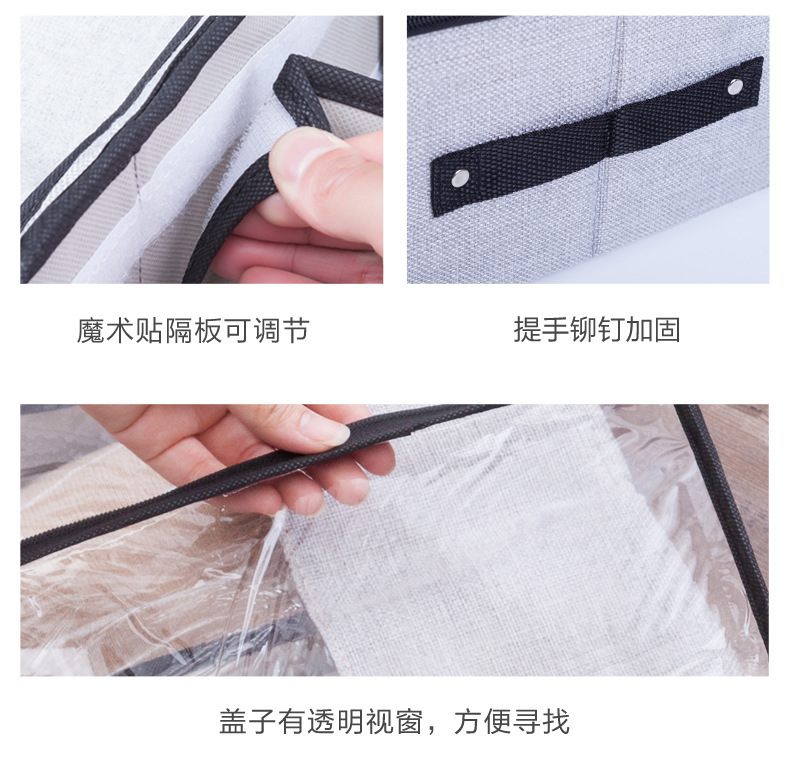 魔术贴隔板可调节

提手铆钉加固

盖子有透明视窗，方便寻找