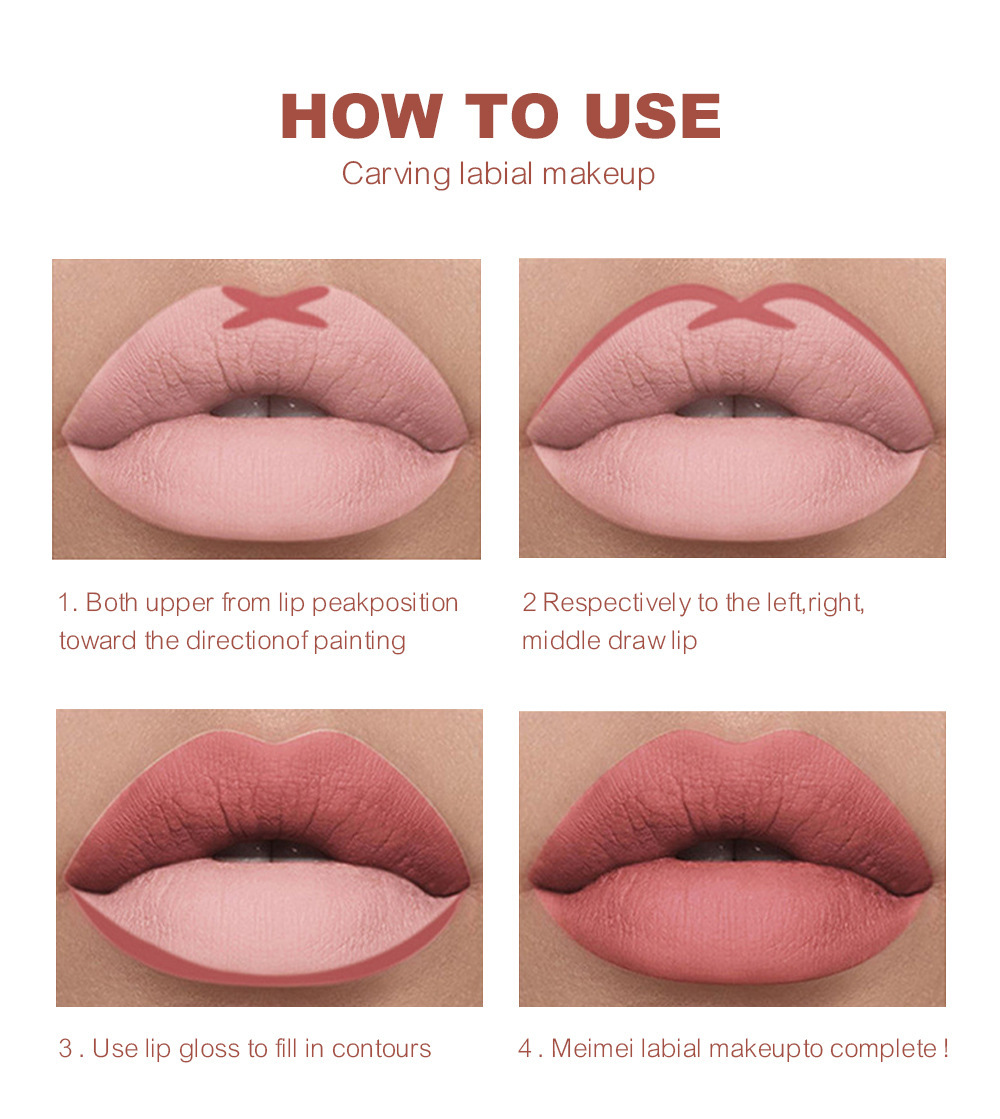 HOW TO USE
Carving labial makeup

1. Both upper from lip peakposition toward the directionof painting

2 Respectively to the left,right, middle draw lip

3 . Use lip gloss to fill in contours

4 . Meimei labial makeupto complete !