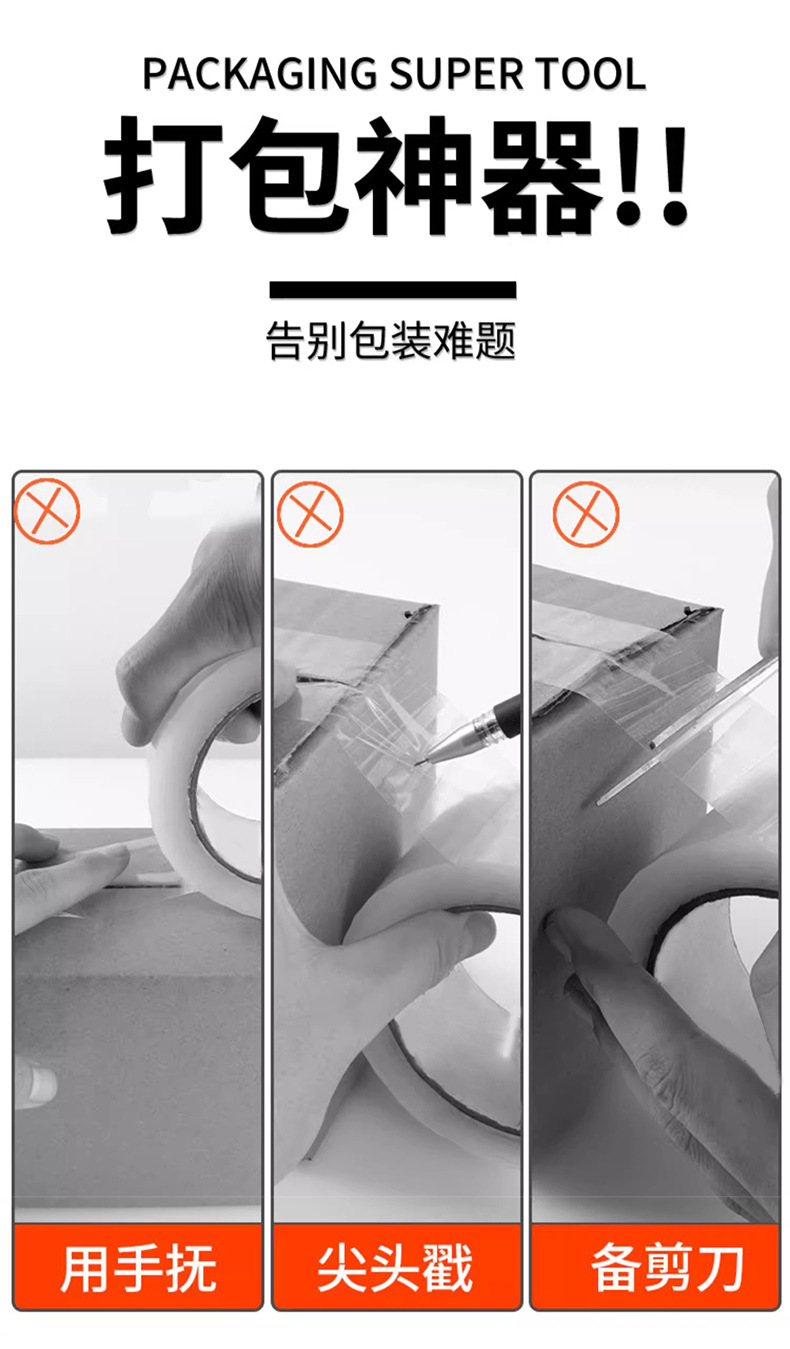 PACKAGING SUPER TOOL

打包神器!!

告别包装难题

用手抚

尖头戳

备剪刀