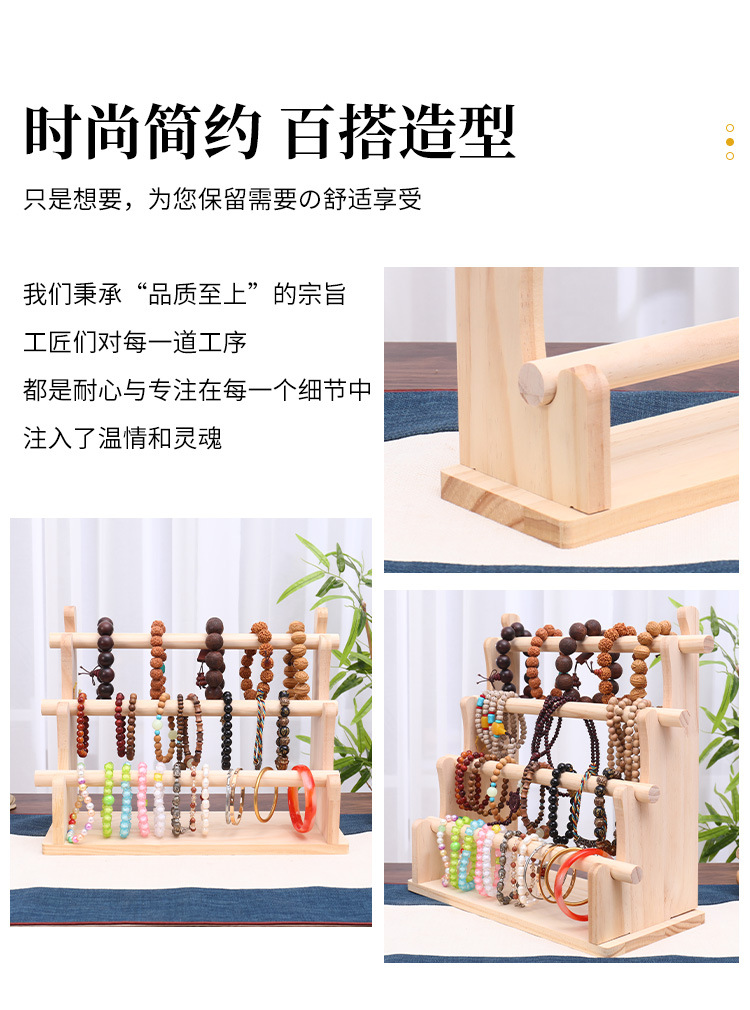 时尚简约 百搭造型

只是想要，为您保留需要の舒适享受

我们秉承“品质至上”的宗旨
工匠们对每一道工序
都是耐心与专注在每一个细节中
注入了温情和灵魂