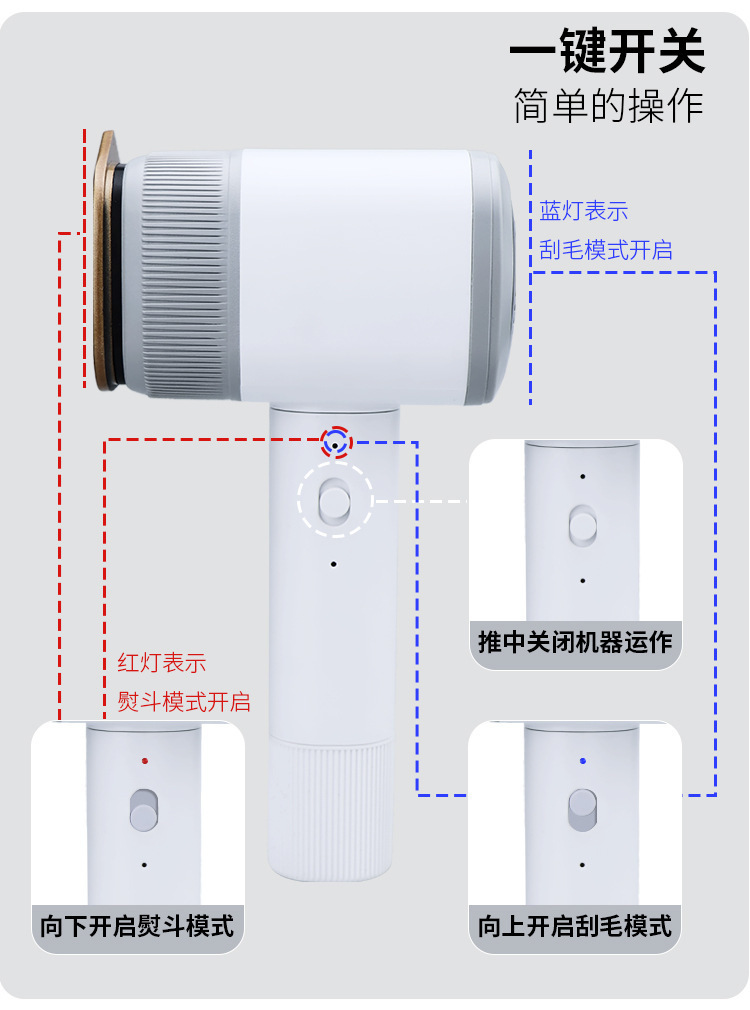 一键开关
简单的操作

蓝灯表示
刮毛模式开启

推中关闭机器运作

红灯表示
熨斗模式开启

向下开启熨斗模式

向上开启刮毛模式