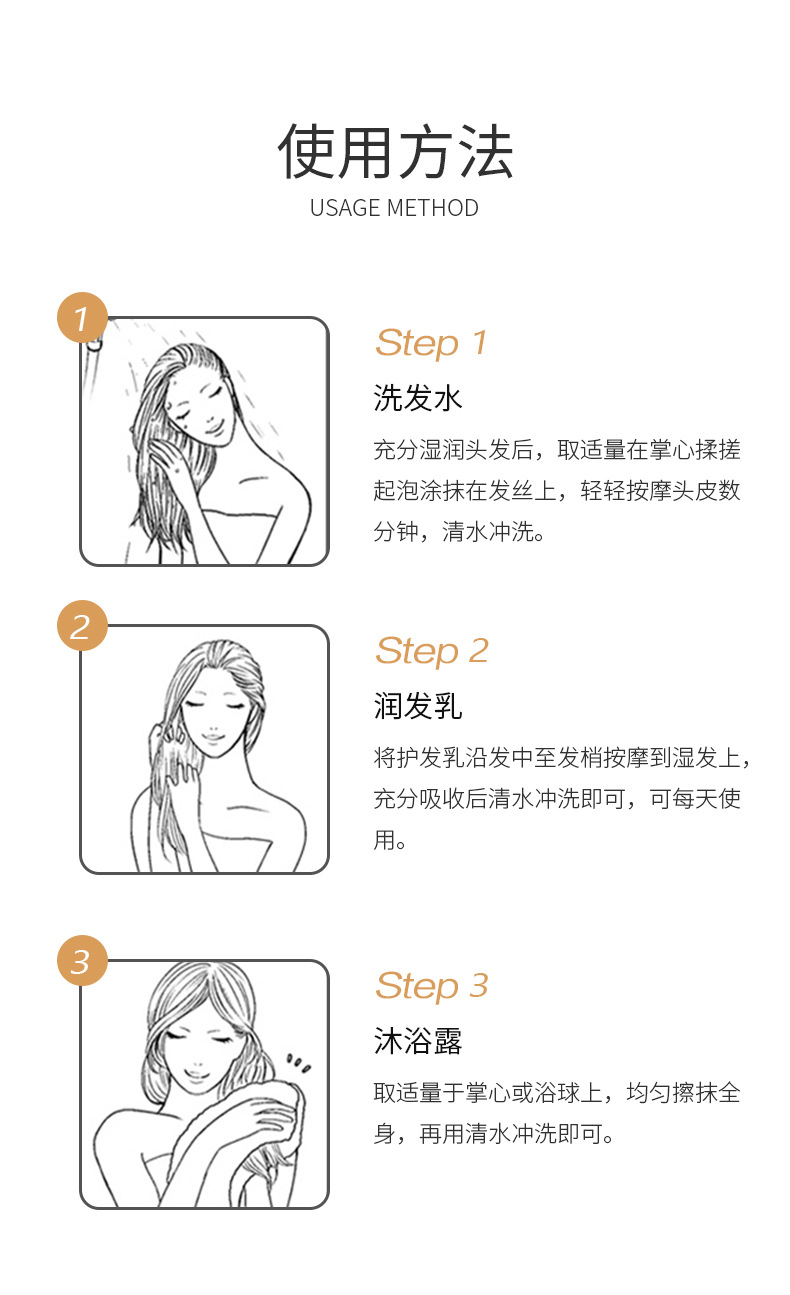 使用方法
USAGE METHOD

1

Step 1
洗发水
充分湿润头发后，取适量在掌心揉搓起泡涂抹在发丝上，轻轻按摩头皮数分钟，清水冲洗。

2

Step 2
润发乳
将护发乳沿发中至发梢按摩到湿发上，充分吸收后清水冲洗即可，可每天使用。

3

Step 3
沐浴露
取适量于掌心或浴球上，均匀擦抹全身，再用清水冲洗即可。