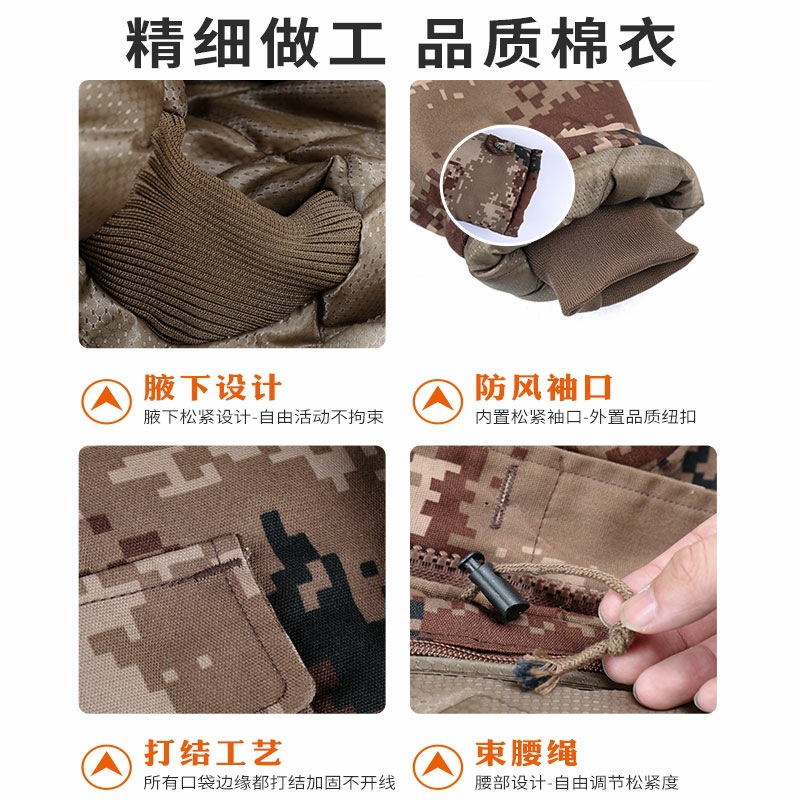 精细做工 品质棉衣

腋下设计
腋下松紧设计-自由活动不拘束

防风袖口
内置松紧袖口-外置品质纽扣

打结工艺
所有口袋边缘都打结加固不开线

束腰绳
腰部设计-自由调节松紧度