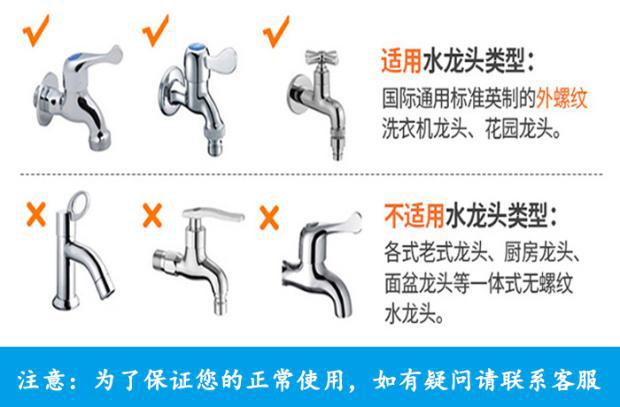 适用水龙头类型：
国际通用标准英制的外螺纹洗衣机龙头、花园龙头。

不适用水龙头类型：
各式老式龙头、厨房龙头、面盆龙头等一体式无螺纹水龙头。

注意：为了保证您的正常使用，如有疑问请联系客服