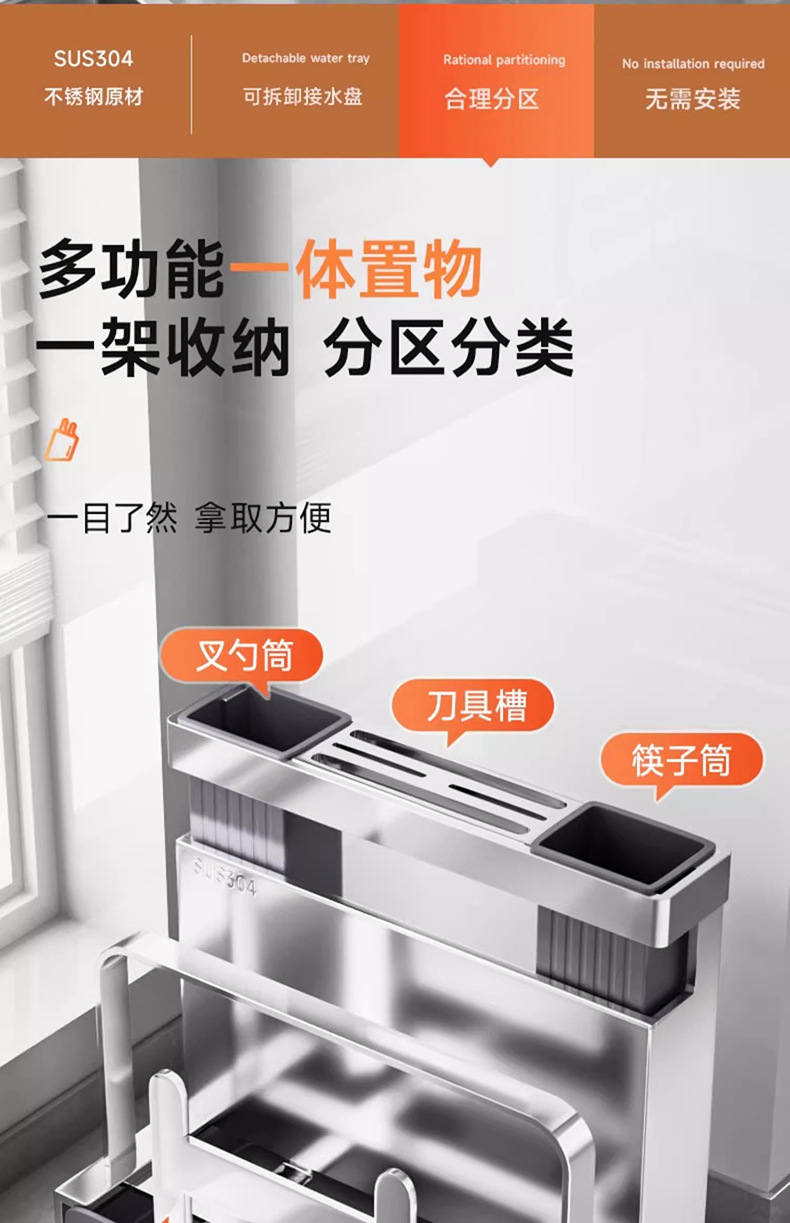 SUS304
不锈钢原材

Detachable water tray
可拆卸接水盘

Rational partitioning
合理分区

No installation required
无需安装

多功能一体置物
一架收纳 分区分类

一目了然 拿取方便

叉勺筒

刀具槽

筷子筒

SUS304