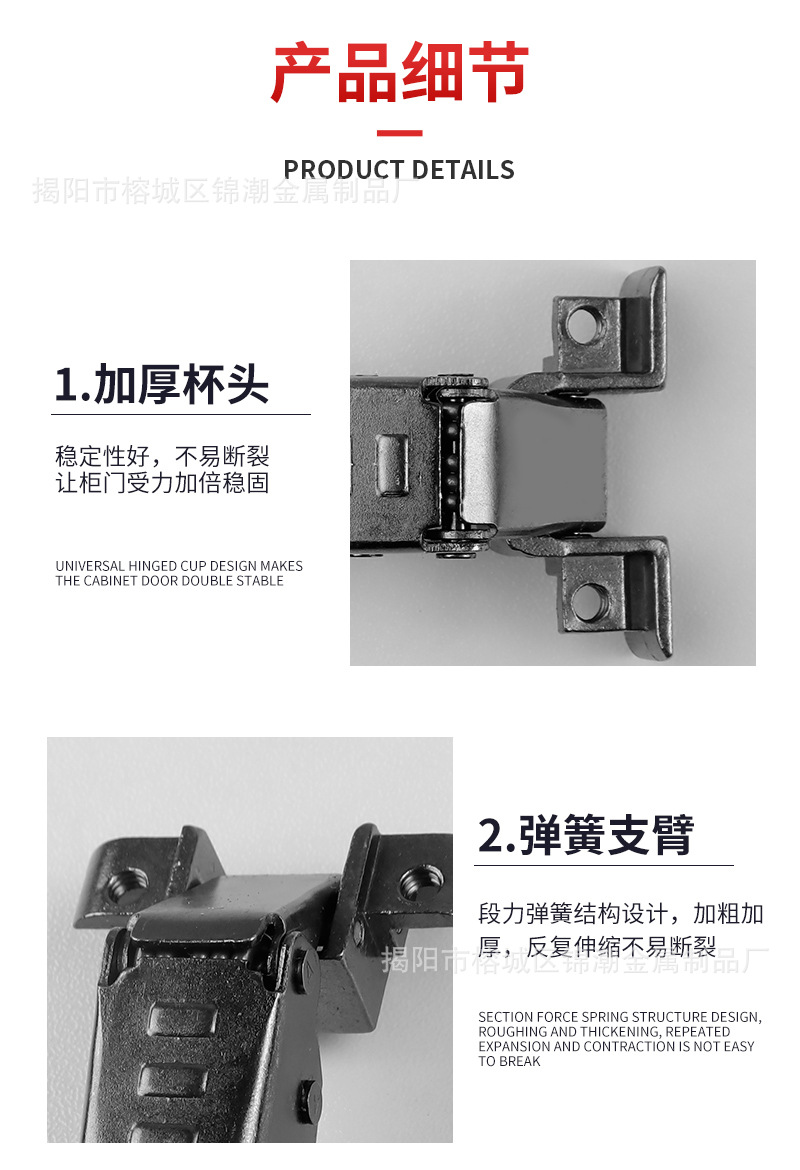 产品细节

PRODUCT DETAILS

揭阳市榕城区锦潮金属制品厂

1.加厚杯头

稳定性好，不易断裂
让柜门受力加倍稳固

UNIVERSAL HINGED CUP DESIGN MAKES THE CABINET DOOR DOUBLE STABLE

2.弹簧支臂

段力弹簧结构设计，加粗加厚，反复伸缩不易断裂

揭阳市榕城区锦潮金属制品厂

SECTION FORCE SPRING STRUCTURE DESIGN, ROUGHING AND THICKENING, REPEATED EXPANSION AND CONTRACTION IS NOT EASY TO BREAK