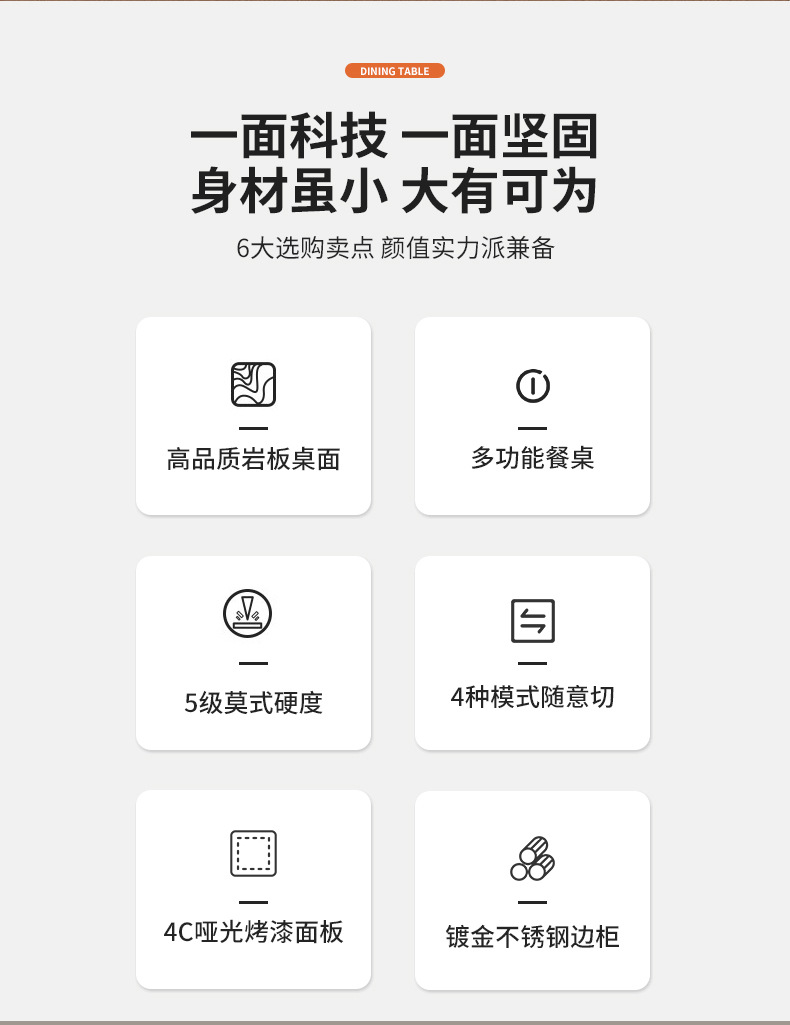 DINING TABLE

一面科技 一面坚固
身材虽小 大有可为

6大选购卖点 颜值实力派兼备

高品质岩板桌面

多功能餐桌

5级莫式硬度

4种模式随意切

4C哑光烤漆面板

镀金不锈钢边柜