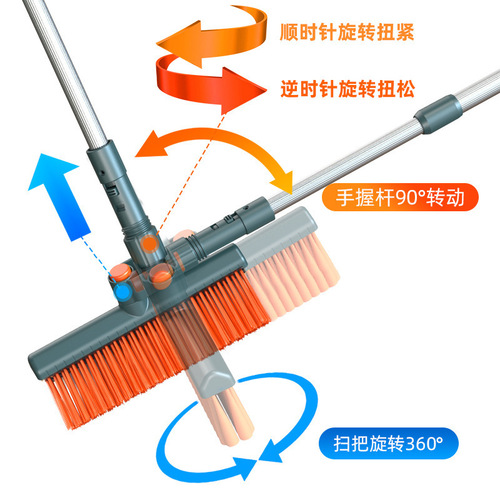 顺时针旋转扭紧

逆时针旋转扭松

手握杆90°转动

扫把旋转360°