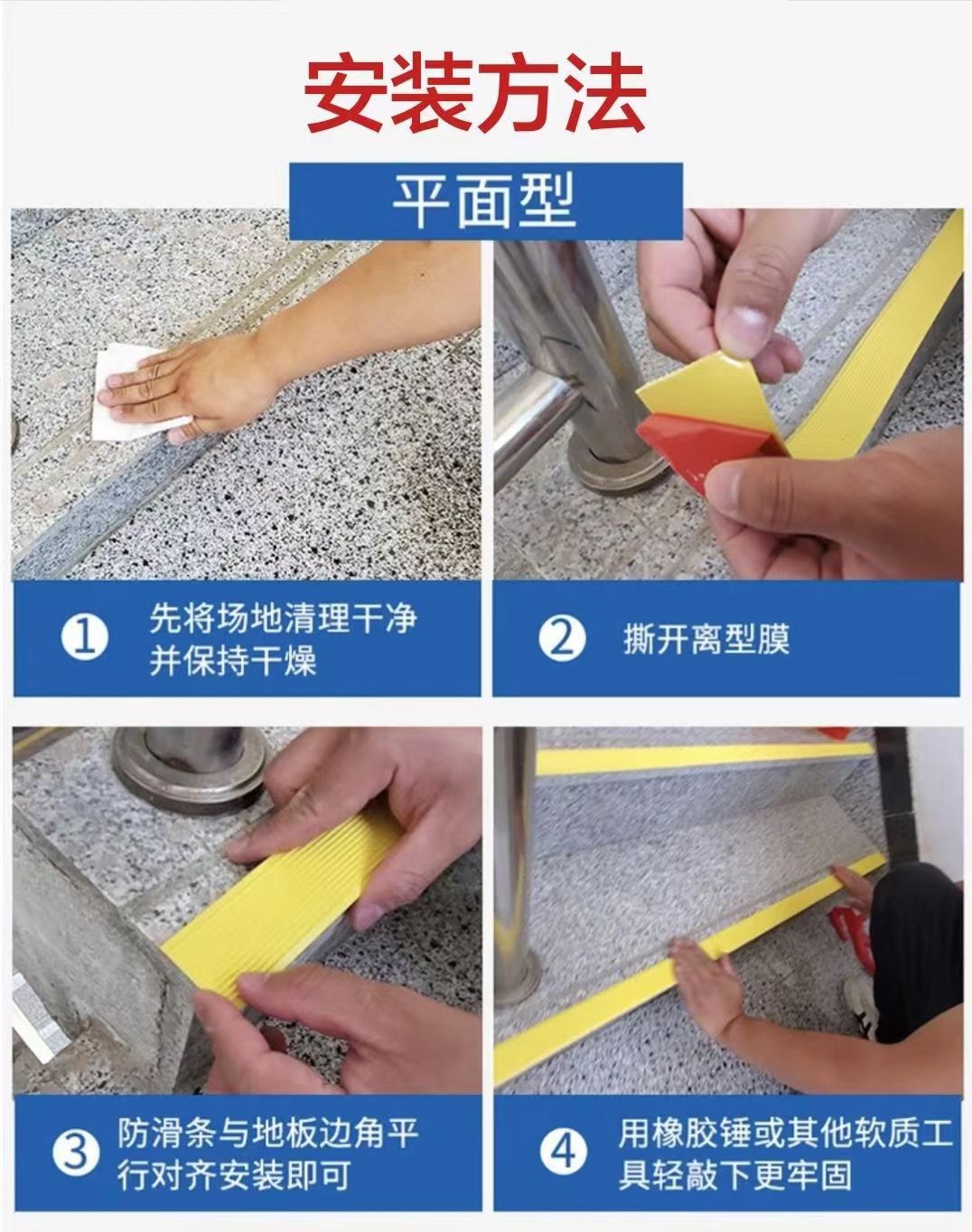 安装方法

平面型

① 先将场地清理干净并保持干燥

② 撕开离型膜

③ 防滑条与地板边角平行对齐安装即可

④ 用橡胶锤或其他软质工具轻敲下更牢固