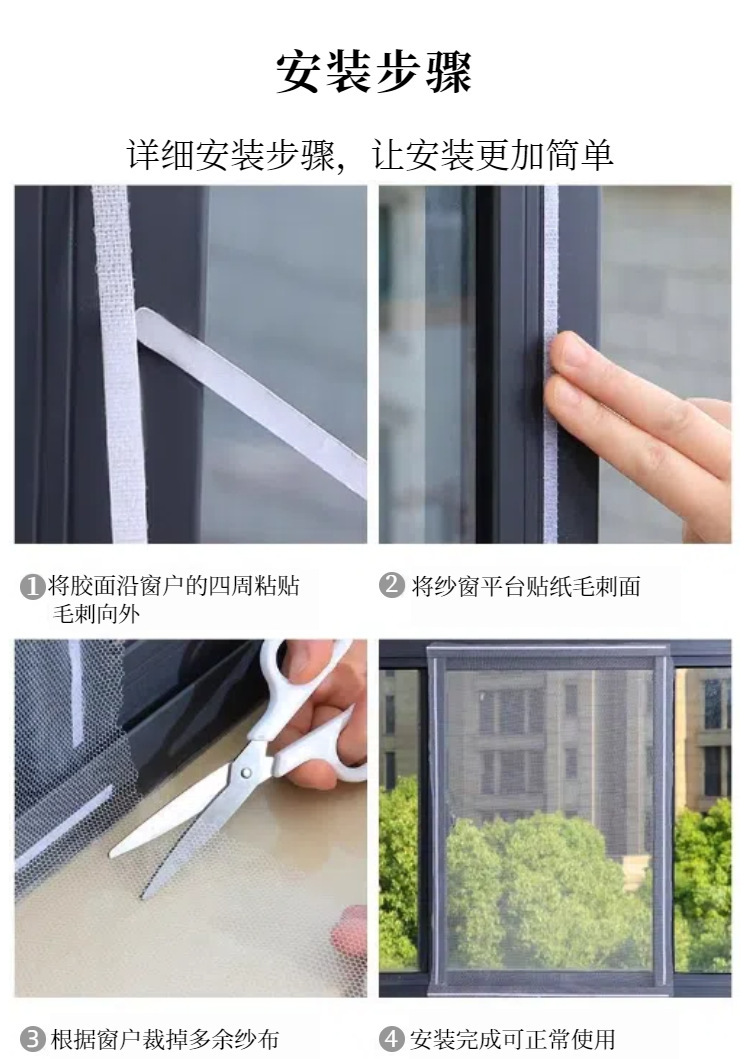 安装步骤

详细安装步骤，让安装更加简单

❶将胶面沿窗户的四周粘贴毛刺向外

❷ 将纱窗平台贴纸毛刺面

❸ 根据窗户裁掉多余纱布

❹ 安装完成可正常使用