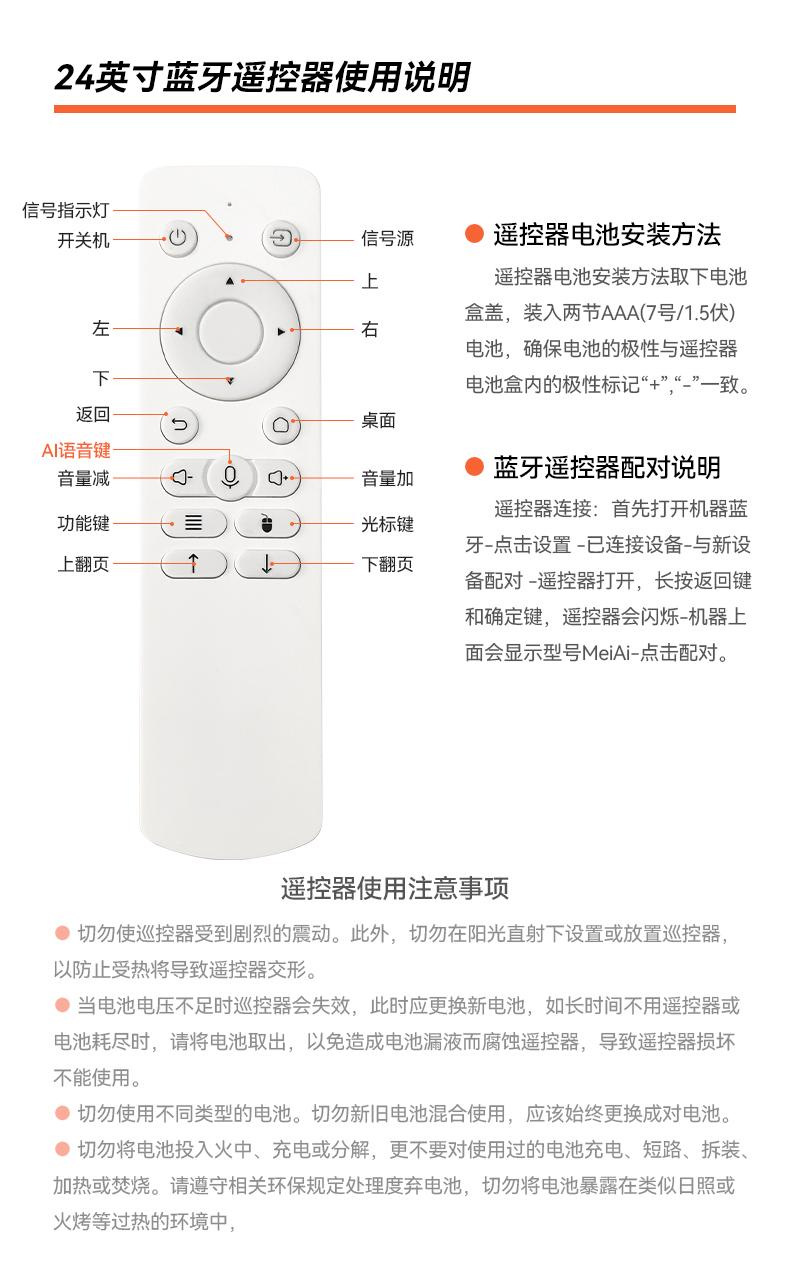 24英寸蓝牙遥控器使用说明

信号指示灯
开关机
信号源
上
左
右
下
返回
桌面
AI语音键
音量减
音量加
功能键
光标键
上翻页
下翻页

● 遥控器电池安装方法

遥控器电池安装方法取下电池盒盖，装入两节AAA(7号/1.5伏)电池，确保电池的极性与遥控器电池盒内的极性标记“+”,“-”一致。

● 蓝牙遥控器配对说明

遥控器连接：首先打开机器蓝牙-点击设置 -已连接设备-与新设备配对 -遥控器打开，长按返回键和确定键，遥控器会闪烁-机器上面会显示型号MeiAi-点击配对。

遥控器使用注意事项

● 切勿使巡控器受到剧烈的震动。此外，切勿在阳光直射下设置或放置巡控器，以防止受热将导致遥控器交形。

● 当电池电压不足时巡控器会失效，此时应更换新电池，如长时间不用遥控器或电池耗尽时，请将电池取出，以免造成电池漏液而腐蚀遥控器，导致遥控器损坏不能使用。

● 切勿使用不同类型的电池。切勿新旧电池混合使用，应该始终更换成对电池。

● 切勿将电池投入火中、充电或分解，更不要对使用过的电池充电、短路、拆装、加热或焚烧。请遵守相关环保规定处理度弃电池，切勿将电池暴露在类似日照或火烤等过热的环境中，