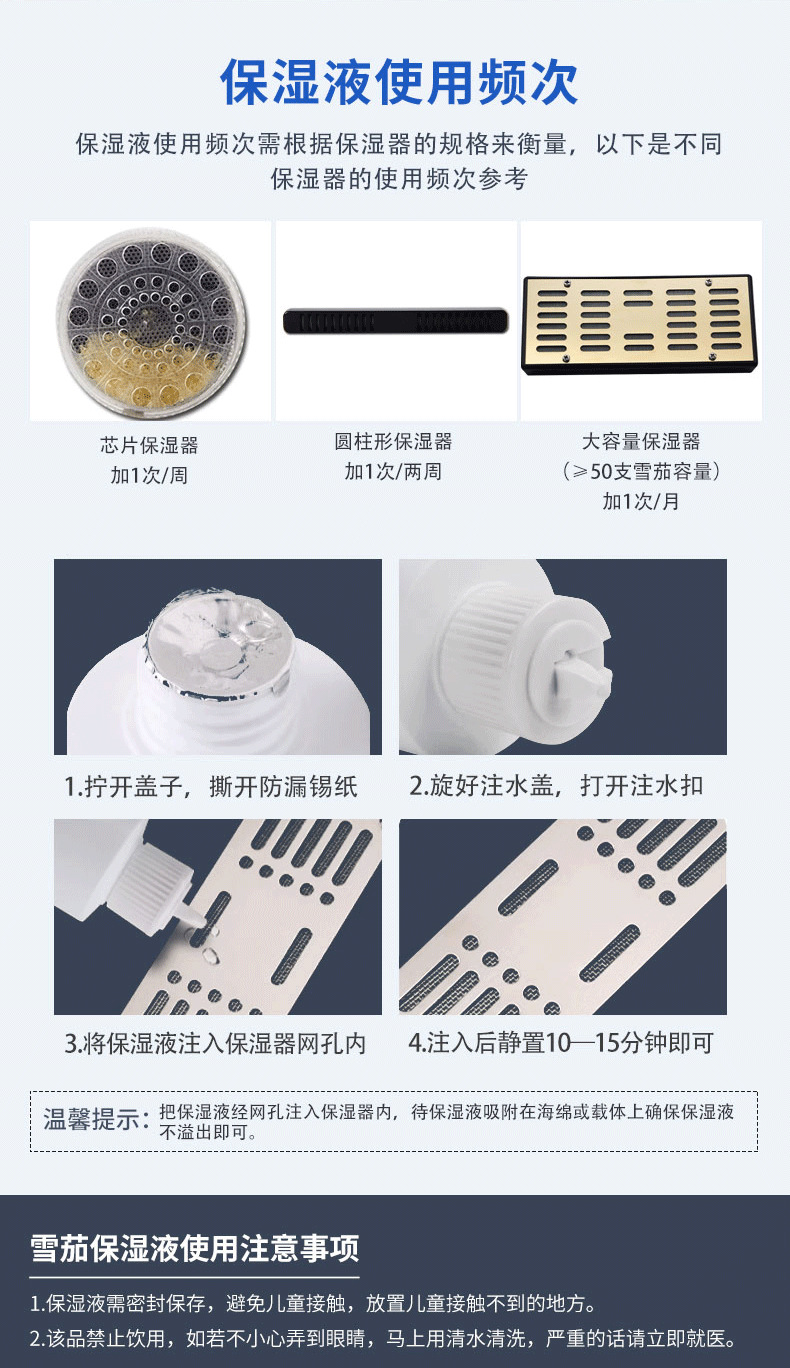 保湿液使用频次

保湿液使用频次需根据保湿器的规格来衡量，以下是不同保湿器的使用频次参考

芯片保湿器
加1次/周

圆柱形保湿器
加1次/两周

大容量保湿器
（≥50支雪茄容量）
加1次/月

1.拧开盖子，撕开防漏锡纸

2.旋好注水盖，打开注水扣

3.将保湿液注入保湿器网孔内

4.注入后静置10—15分钟即可

温馨提示：把保湿液经网孔注入保湿器内，待保湿液吸附在海绵或载体上确保保湿液不溢出即可。

雪茄保湿液使用注意事项

1.保湿液需密封保存，避免儿童接触，放置儿童接触不到的地方。

2.该品禁止饮用，如若不小心弄到眼睛，马上用清水清洗，严重的话请立即就医。