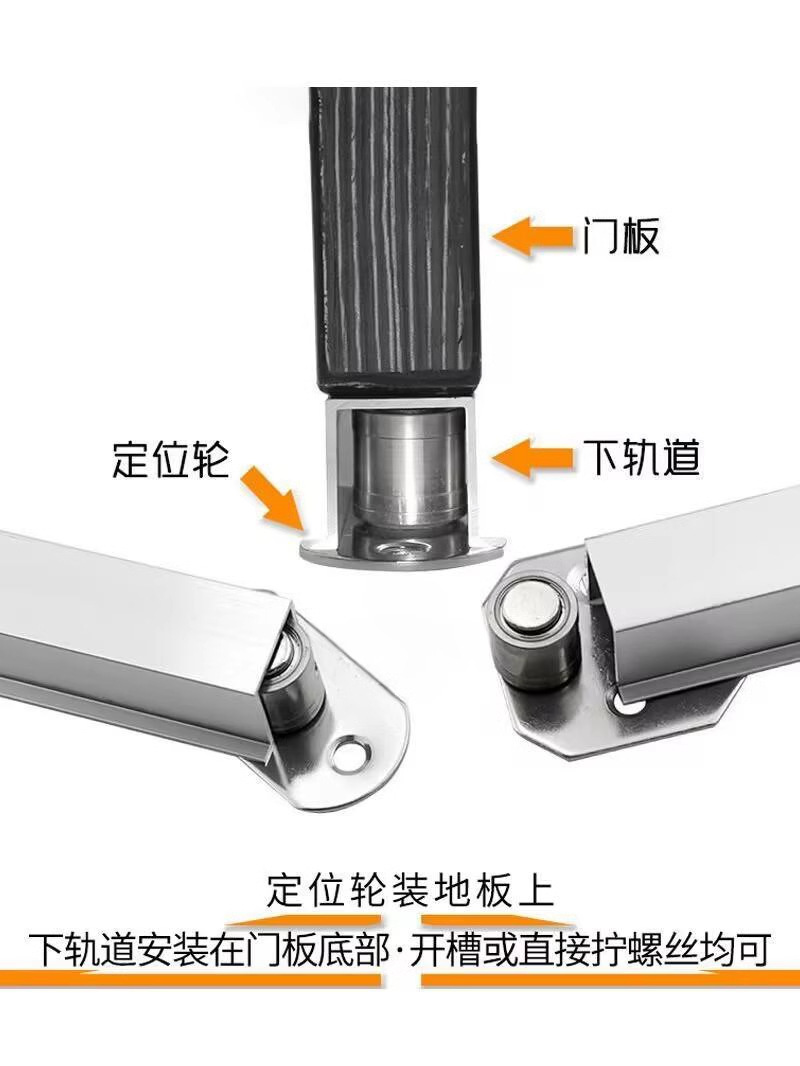 门板

定位轮

下轨道

定位轮装地板上

下轨道安装在门板底部·开槽或直接拧螺丝均可