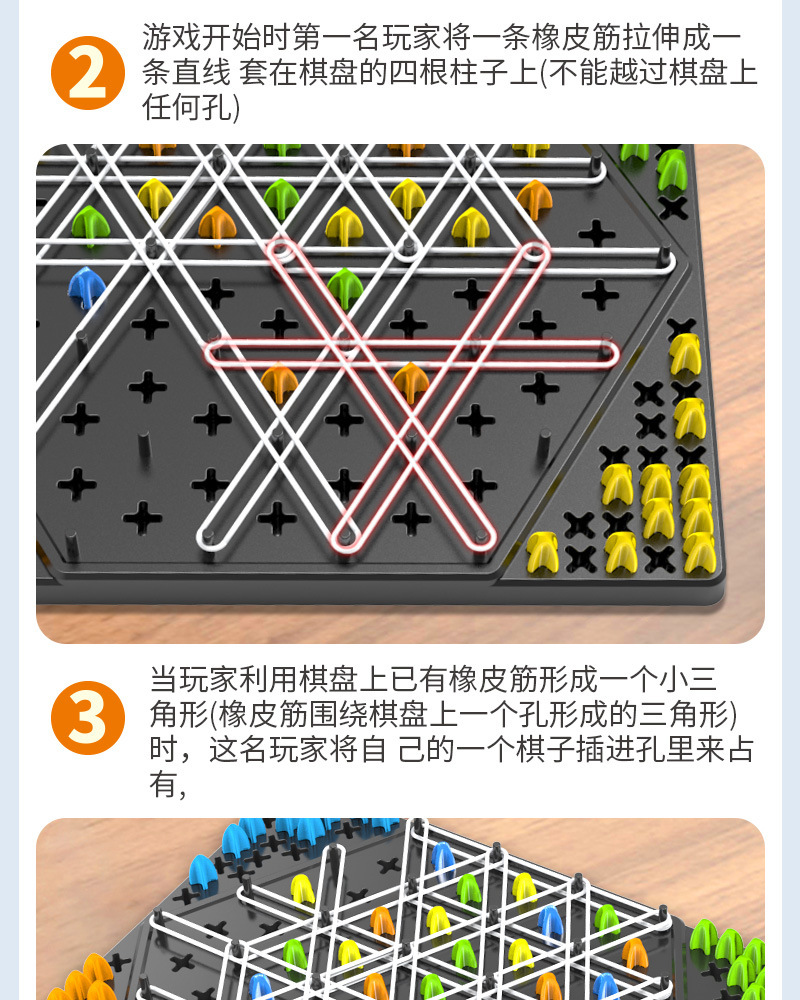 2

游戏开始时第一名玩家将一条橡皮筋拉伸成一条直线 套在棋盘的四根柱子上(不能越过棋盘上任何孔)

3

当玩家利用棋盘上已有橡皮筋形成一个小三角形(橡皮筋围绕棋盘上一个孔形成的三角形)时，这名玩家将自 己的一个棋子插进孔里来占有,