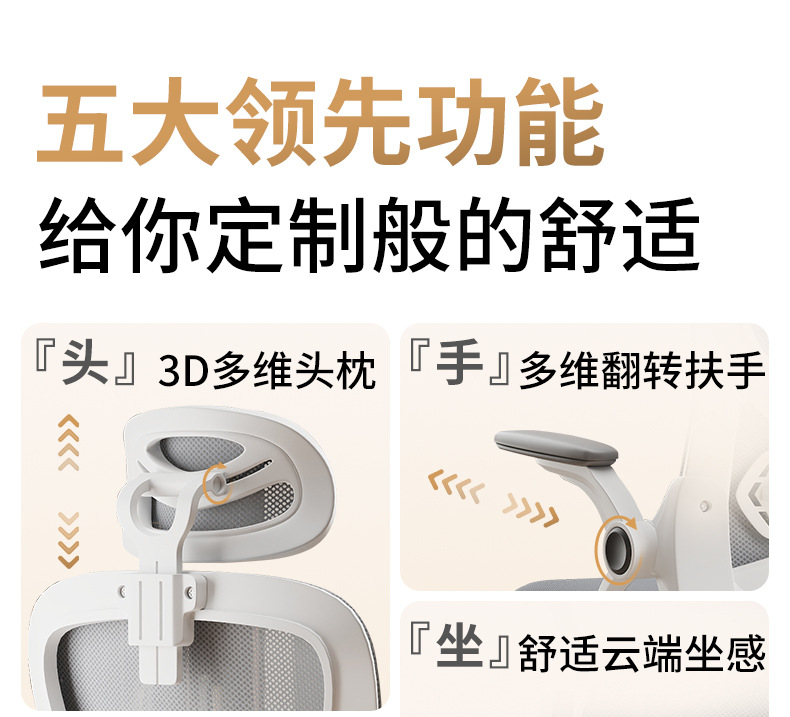 五大领先功能
给你定制般的舒适

『头』3D多维头枕

『手』多维翻转扶手

『坐』舒适云端坐感