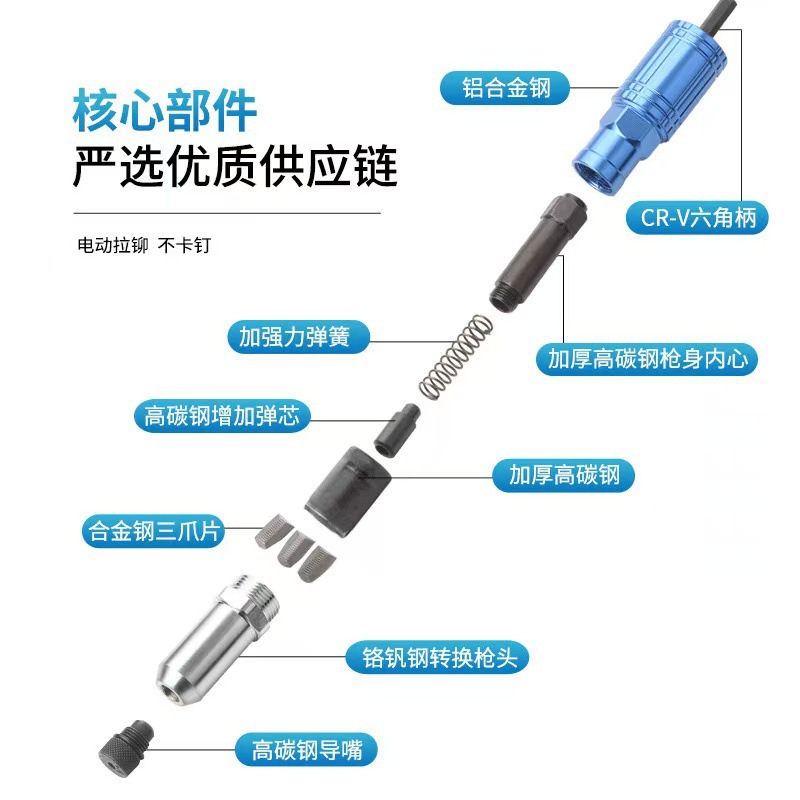 核心部件
严选优质供应链

电动拉铆 不卡钉

铝合金钢

CR-V六角柄

加强力弹簧

加厚高碳钢枪身内心

高碳钢增加弹芯

加厚高碳钢

合金钢三爪片

铬钒钢转换枪头

高碳钢导嘴