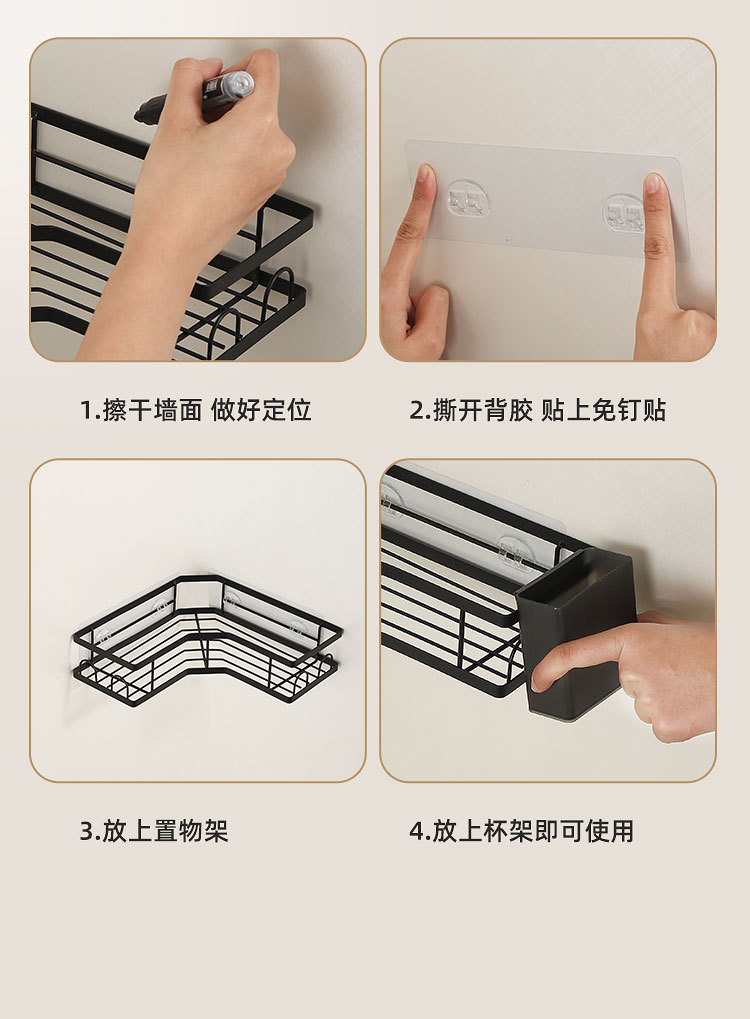 1.擦干墙面 做好定位

2.撕开背胶 贴上免钉贴

3.放上置物架

4.放上杯架即可使用