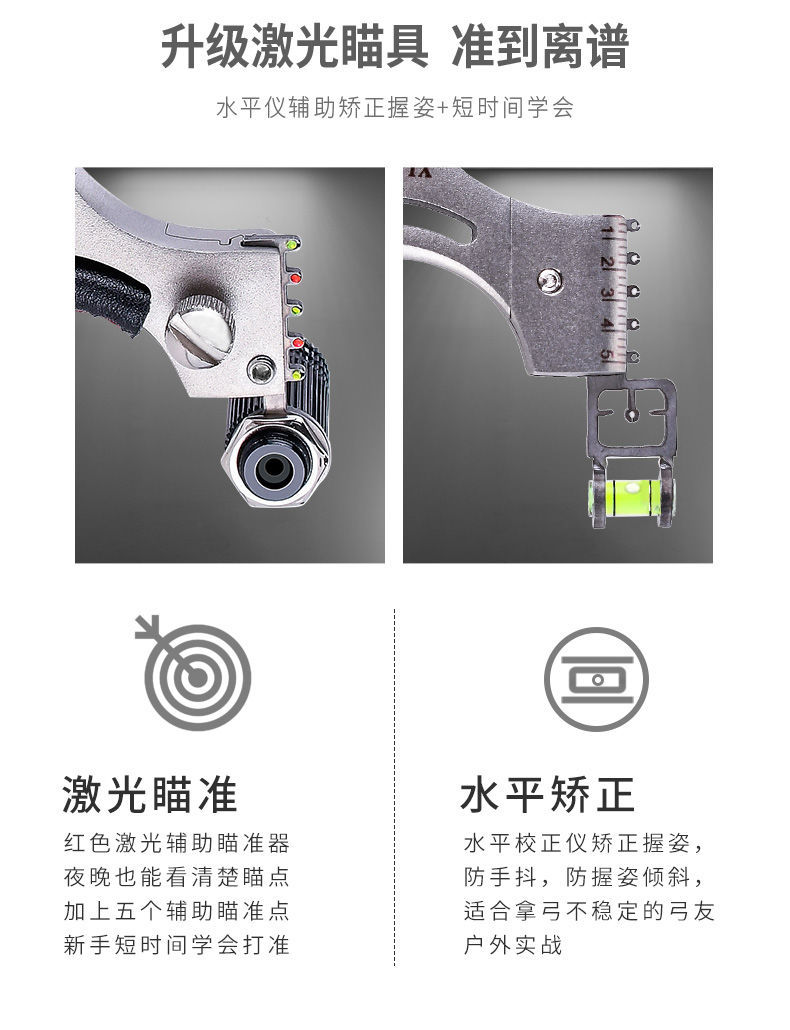 升级激光瞄具 准到离谱

水平仪辅助矫正握姿+短时间学会

1
2
3
4
5

激光瞄准

红色激光辅助瞄准器
夜晚也能看清楚瞄点
加上五个辅助瞄准点
新手短时间学会打准

水平矫正

水平校正仪矫正握姿，
防手抖，防握姿倾斜，
适合拿弓不稳定的弓友
户外实战