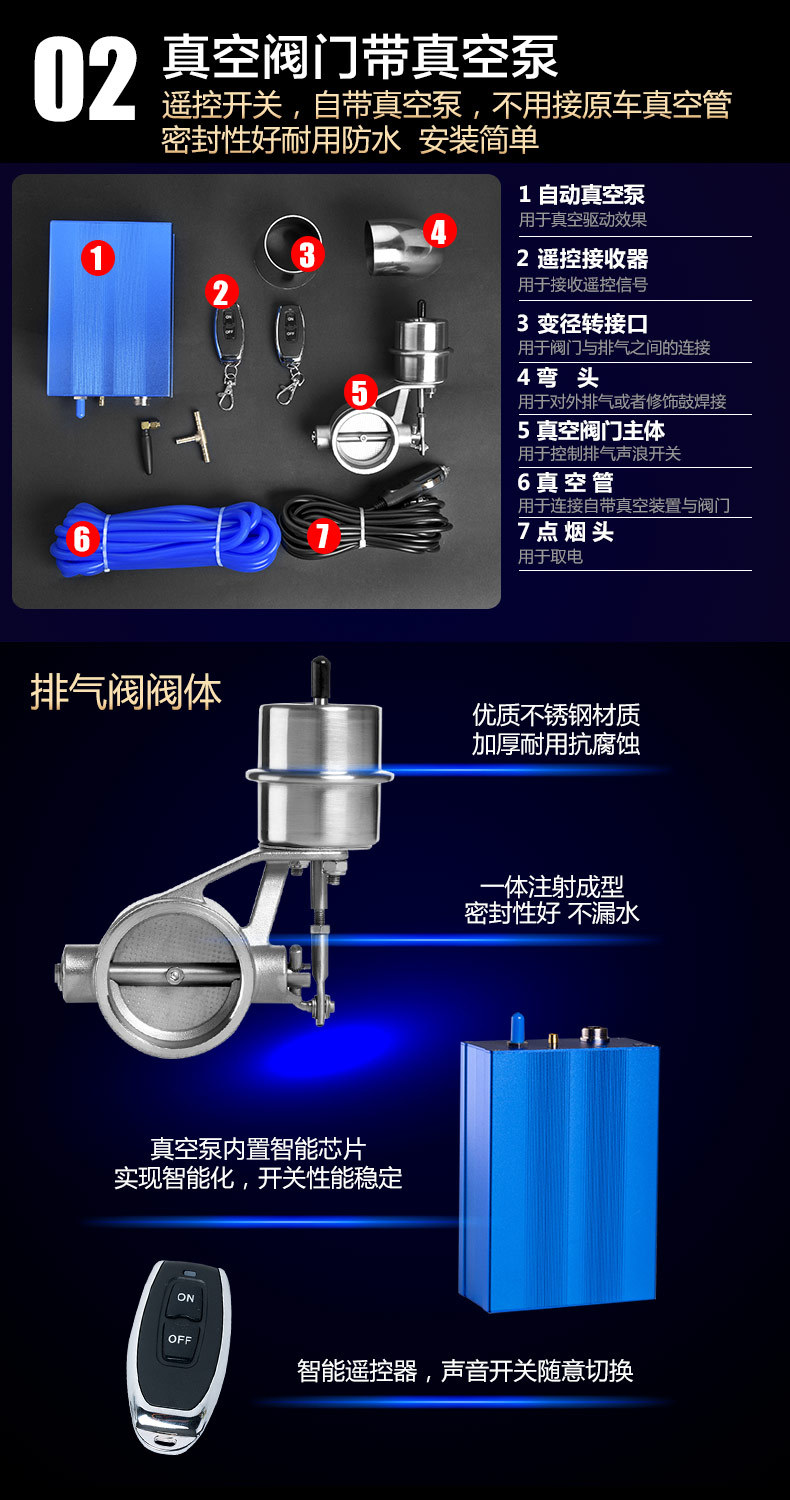 02 真空阀门带真空泵

遥控开关，自带真空泵，不用接原车真空管
密封性好耐用防水 安装简单

1 2 3 4 5 6 7

1 自动真空泵
用于真空驱动效果

2 遥控接收器
用于接收遥控信号

3 变径转接口
用于阀门与排气之间的连接

4 弯 头
用于对外排气或者修饰鼓焊接

5 真空阀门主体
用于控制排气声浪开关

6 真 空 管
用于连接自带真空装置与阀门

7 点 烟 头
用于取电

排气阀阀体

优质不锈钢材质
加厚耐用抗腐蚀

一体注射成型
密封性好 不漏水

真空泵内置智能芯片
实现智能化，开关性能稳定

ON
OFF

智能遥控器，声音开关随意切换