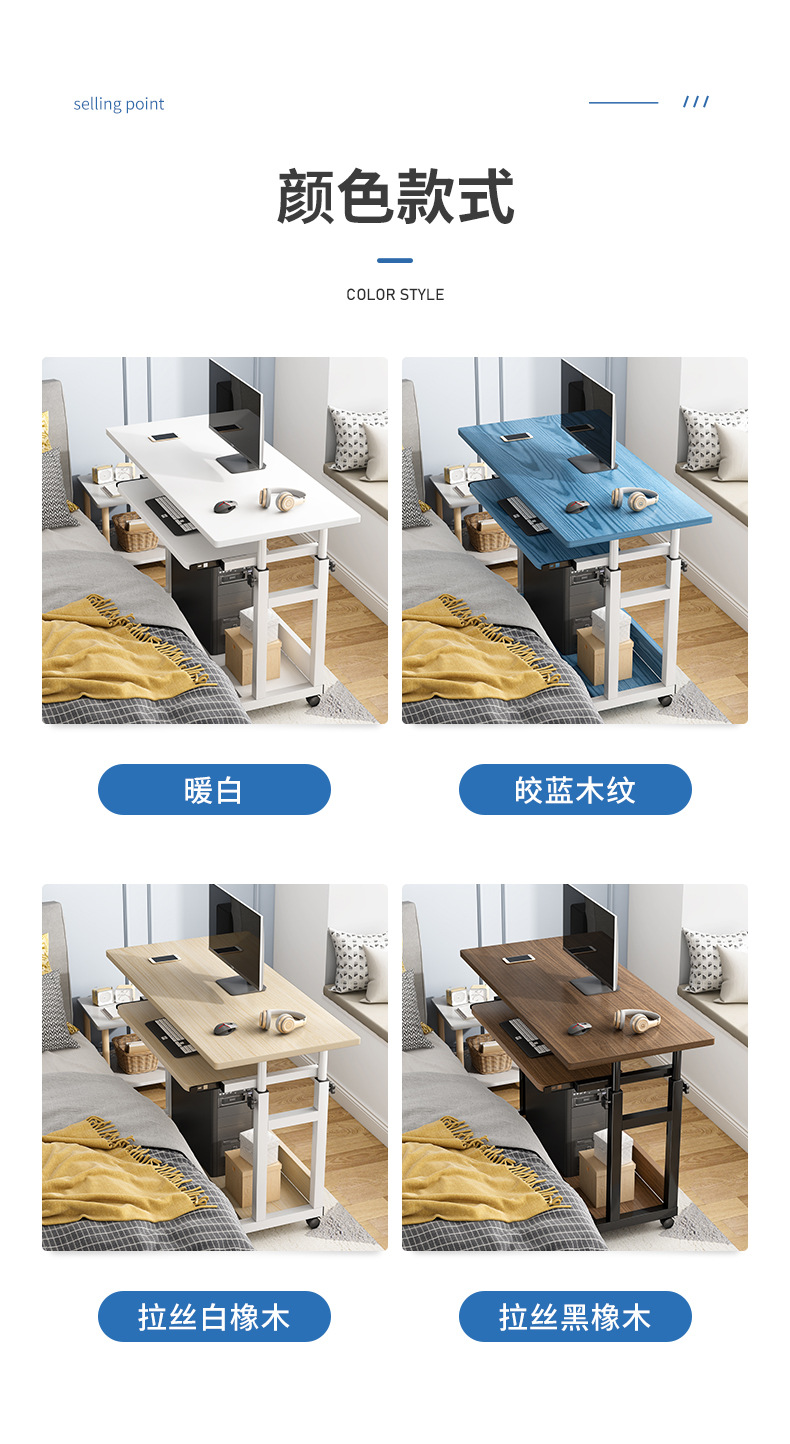 selling point

///

颜色款式

COLOR STYLE

暖白

皎蓝木纹

拉丝白橡木

拉丝黑橡木