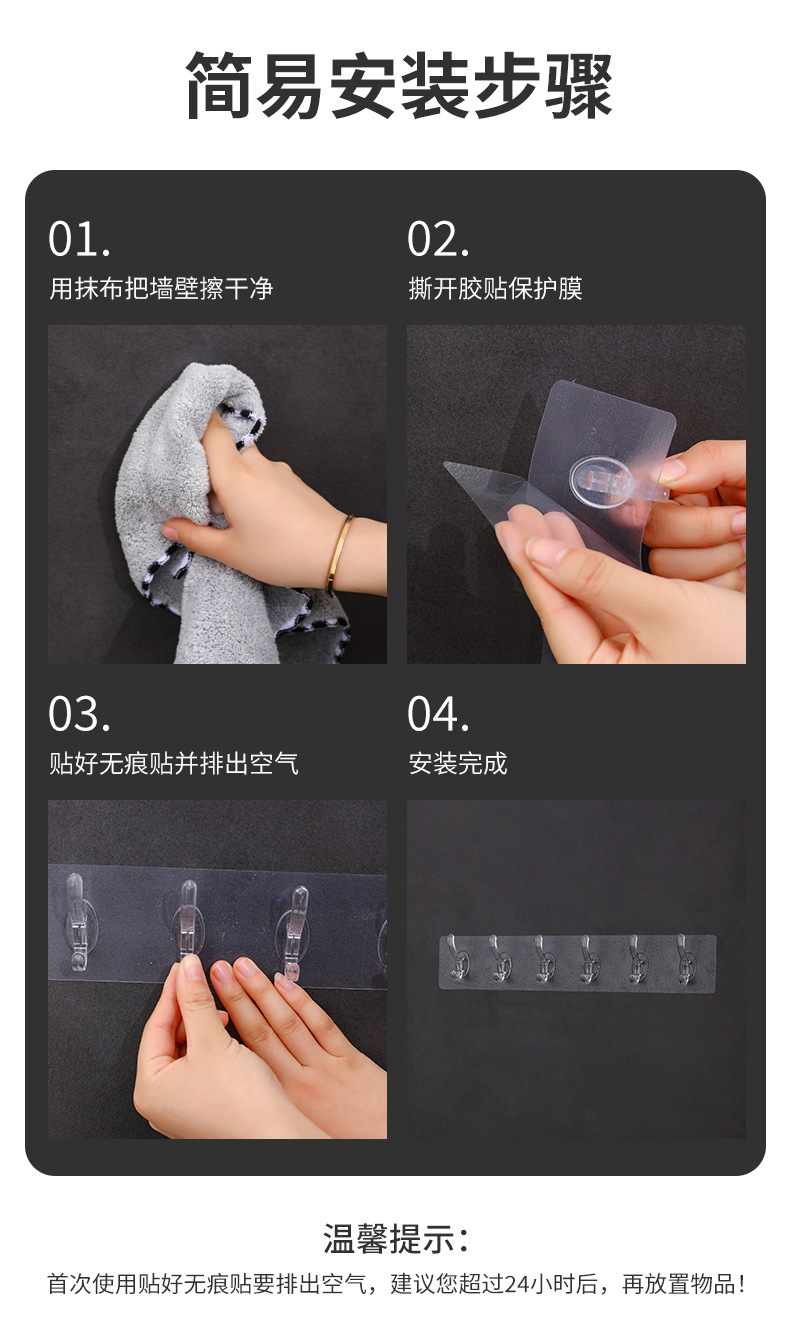 简易安装步骤

01.
用抹布把墙壁擦干净

02.
撕开胶贴保护膜

03.
贴好无痕贴并排出空气

04.
安装完成

温馨提示：
首次使用贴好无痕贴要排出空气，建议您超过24小时后，再放置物品！