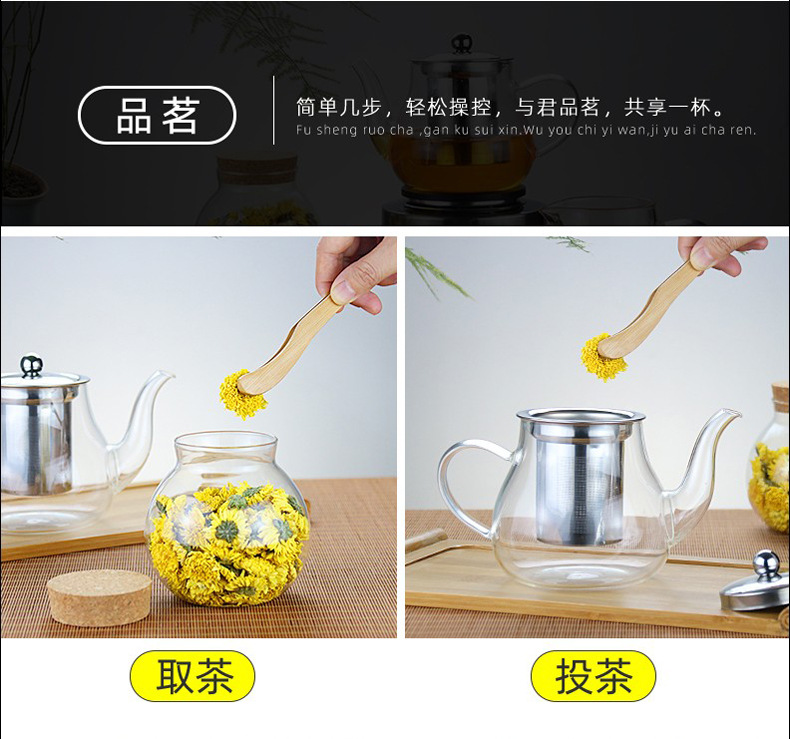 品茗

简单几步，轻松操控，与君品茗，共享一杯。
Fu sheng ruo cha ,gan ku sui xin.Wu you chi yi wan,ji yu ai cha ren.

取茶

投茶