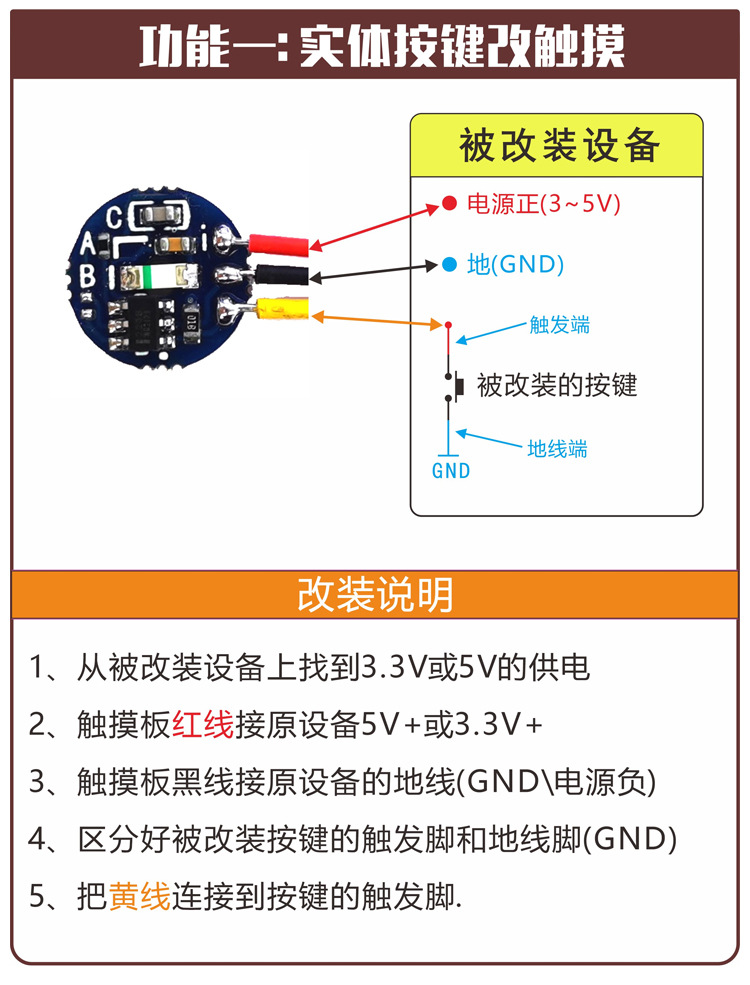 功能一：实体按键改触摸

C
A
B

被改装设备

电源正(3~5V)

地(GND)

触发端

被改装的按键

地线端

GND

改装说明

1、从被改装设备上找到3.3V或5V的供电

2、触摸板红线接原设备5V+或3.3V+

3、触摸板黑线接原设备的地线(GND\电源负)

4、区分好被改装按键的触发脚和地线脚(GND)

5、把黄线连接到按键的触发脚.