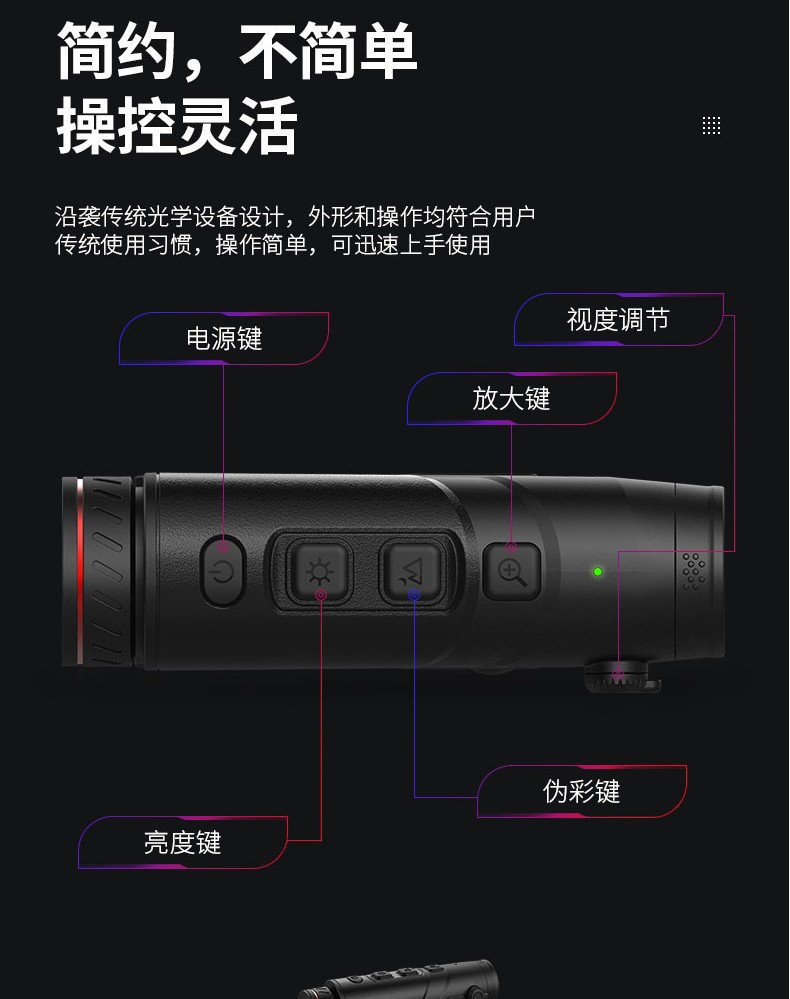 简约，不简单
操控灵活

沿袭传统光学设备设计，外形和操作均符合用户传统使用习惯，操作简单，可迅速上手使用

电源键

视度调节

放大键

伪彩键

亮度键