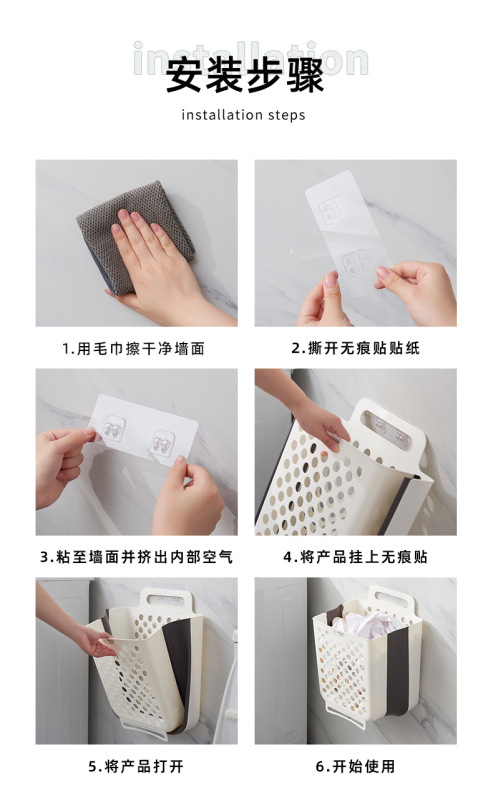 installation
安装步骤
installation steps

1.用毛巾擦干净墙面

2.撕开无痕贴贴纸

3.粘至墙面并挤出内部空气

4.将产品挂上无痕贴

5.将产品打开

6.开始使用