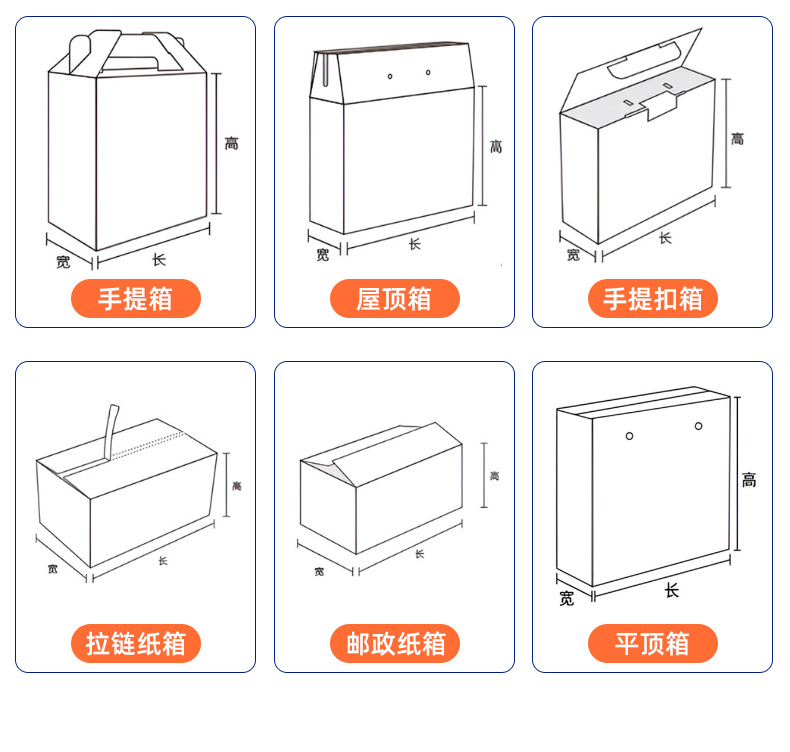 高
宽
长
手提箱

高
宽
长
屋顶箱

高
宽
长
手提扣箱

高
宽
长
拉链纸箱

高
宽
长
邮政纸箱

高
宽
长
平顶箱