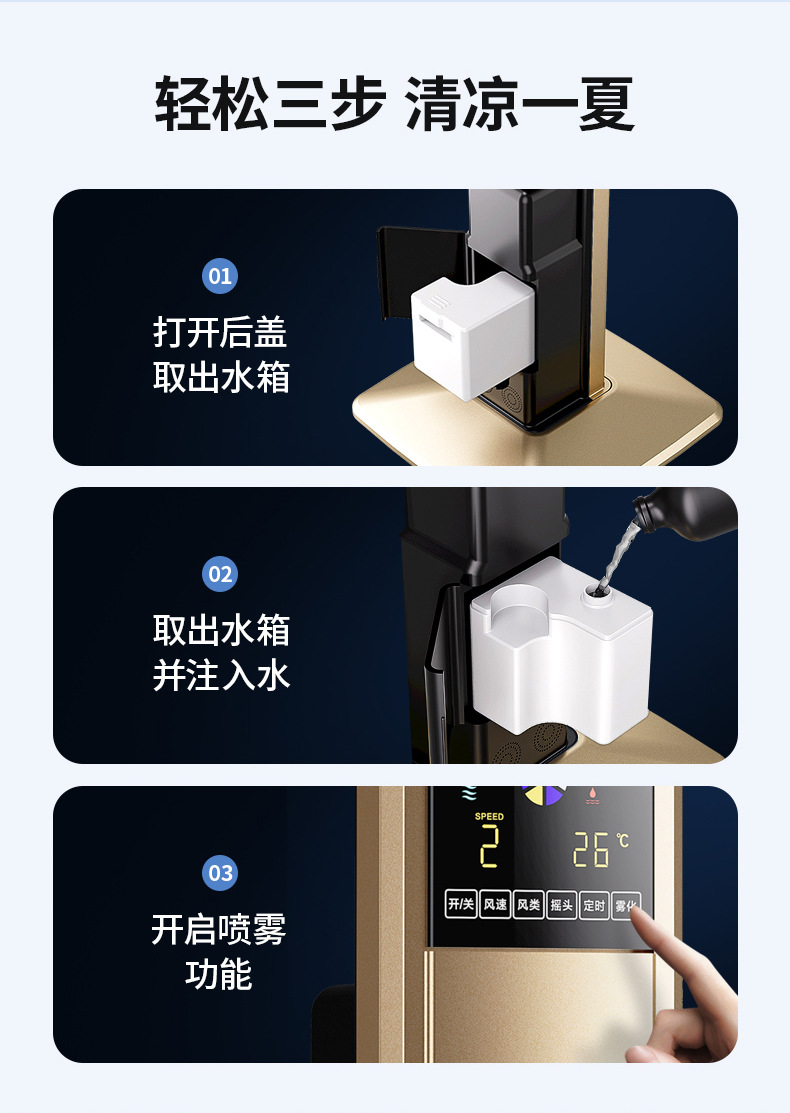 轻松三步 清凉一夏

01
打开后盖
取出水箱

02
取出水箱
并注入水

03
开启喷雾
功能

SPEED
2
26 ℃
开/关 风速 风类 摇头 定时 雾化