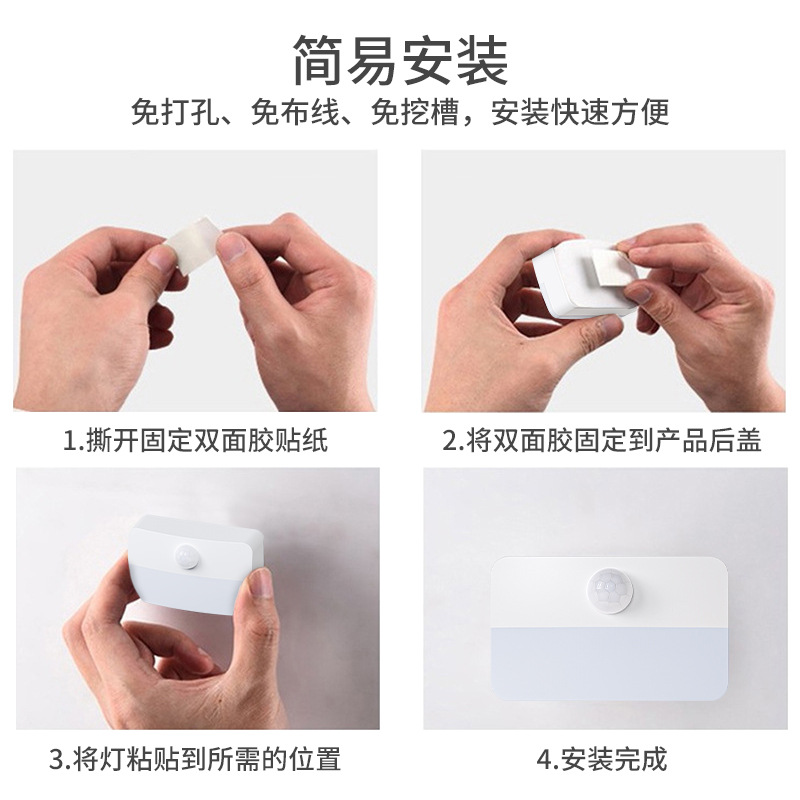 简易安装

免打孔、免布线、免挖槽，安装快速方便

1.撕开固定双面胶贴纸

2.将双面胶固定到产品后盖

3.将灯粘贴到所需的位置

4.安装完成