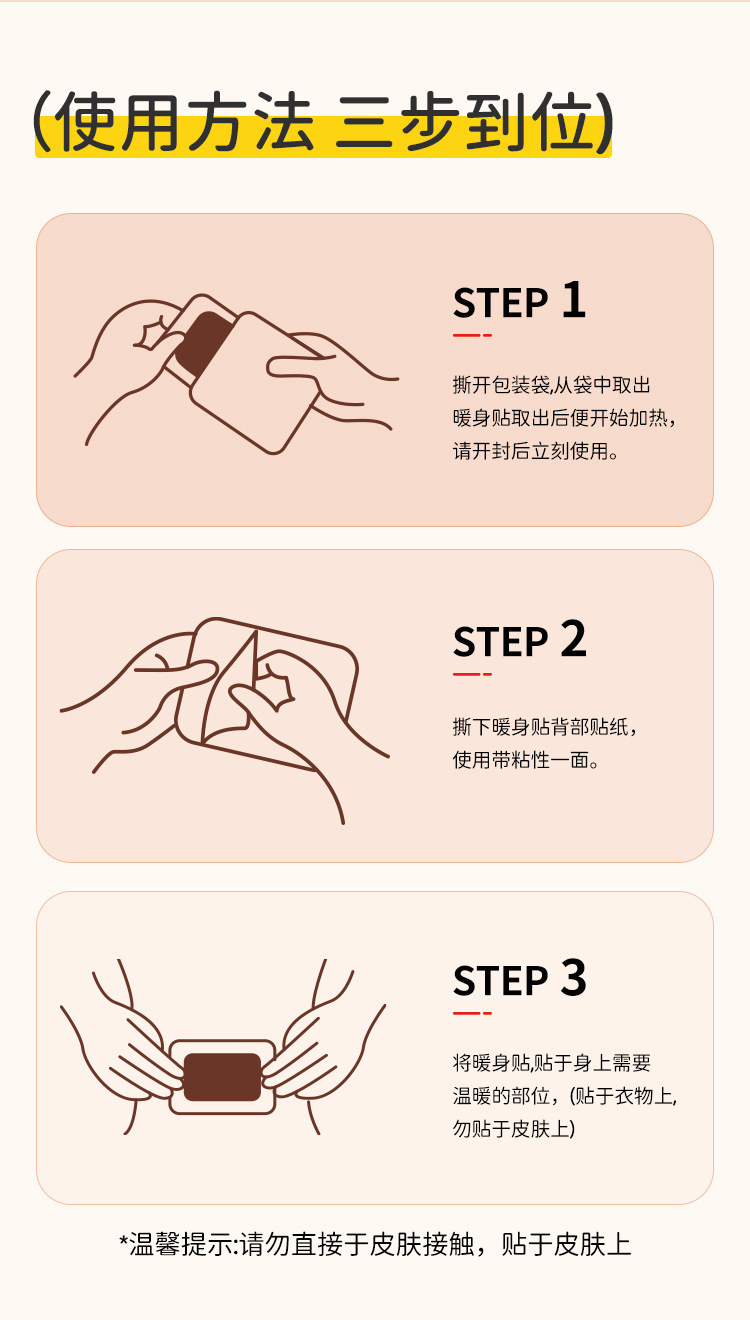 (使用方法 三步到位)

STEP 1

撕开包装袋,从袋中取出暖身贴取出后便开始加热，请开封后立刻使用。

STEP 2

撕下暖身贴背部贴纸，使用带粘性一面。

STEP 3

将暖身贴,贴于身上需要温暖的部位，(贴于衣物上,勿贴于皮肤上)

*温馨提示:请勿直接于皮肤接触，贴于皮肤上