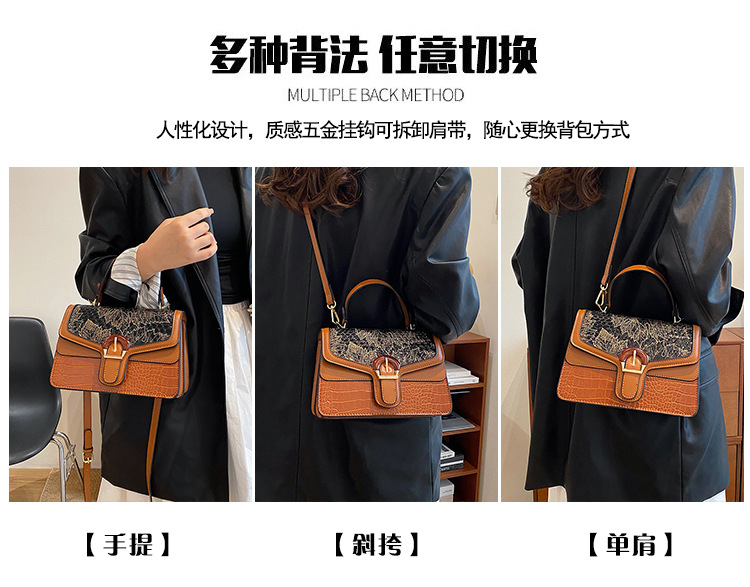 多种背法 任意切换

MULTIPLE BACK METHOD

人性化设计，质感五金挂钩可拆卸肩带，随心更换背包方式

【手提】

【斜挎】

【单肩】