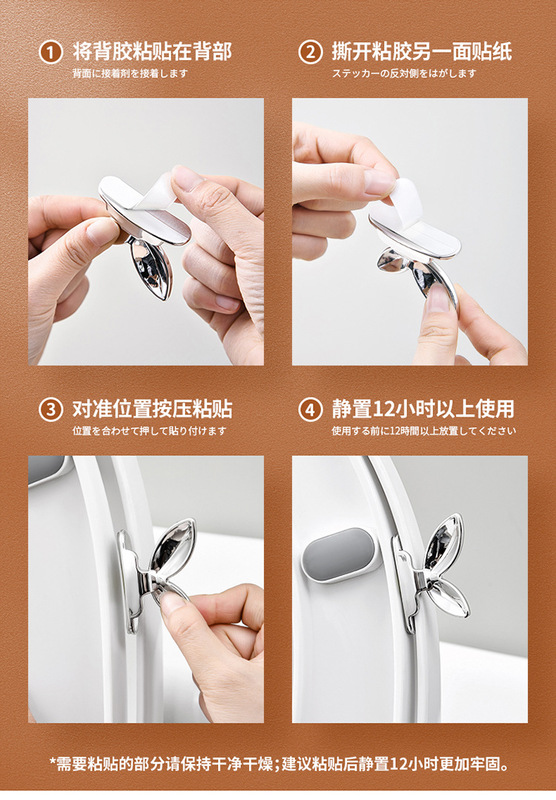 1 将背胶粘贴在背部
背面に接着剤を接着します

2 撕开粘胶另一面贴纸
ステッカーの反対側をはがします

3 对准位置按压粘贴
位置を合わせて押して貼り付けます

4 静置12小时以上使用
使用する前に12時間以上放置してください

*需要粘贴的部分请保持干净干燥;建议粘贴后静置12小时更加牢固。