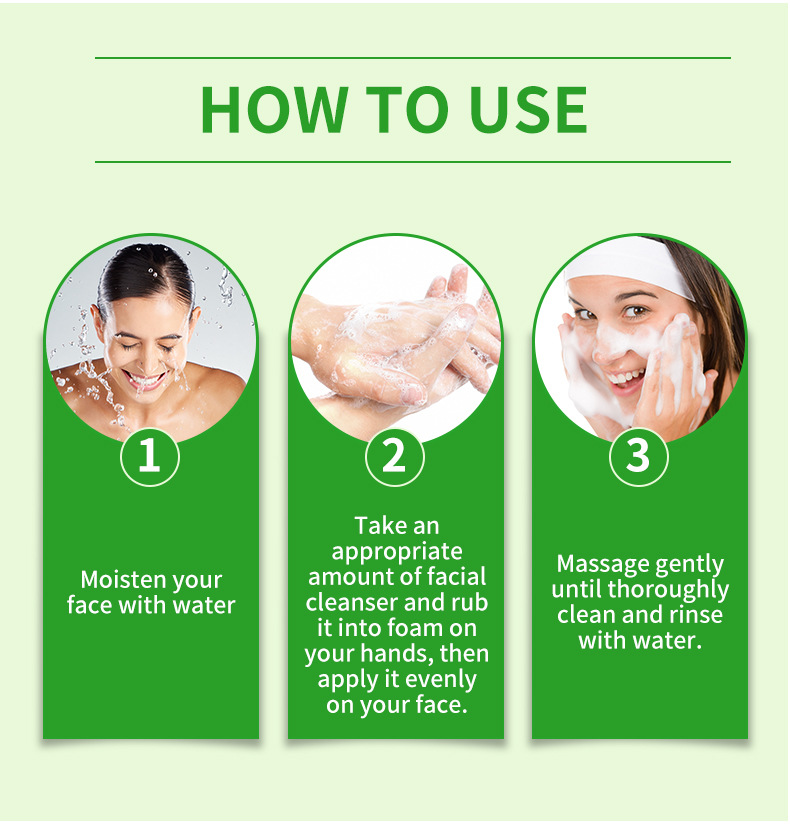 HOW TO USE

1

Moisten your face with water

2

Take an appropriate amount of facial cleanser and rub it into foam on your hands, then apply it evenly on your face.

3

Massage gently until thoroughly clean and rinse with water.