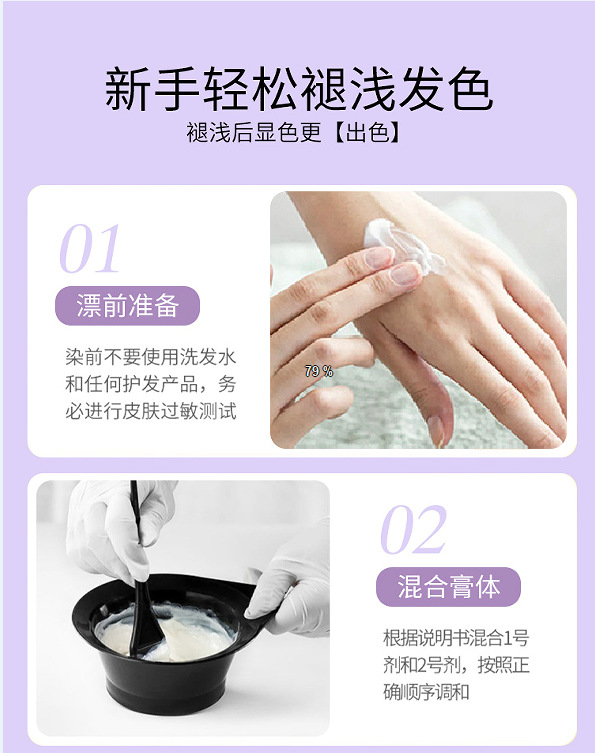 新手轻松褪浅发色

褪浅后显色更【出色】

01

漂前准备

染前不要使用洗发水和任何护发产品，务必进行皮肤过敏测试

79 %

02

混合膏体

根据说明书混合1号剂和2号剂，按照正确顺序调和