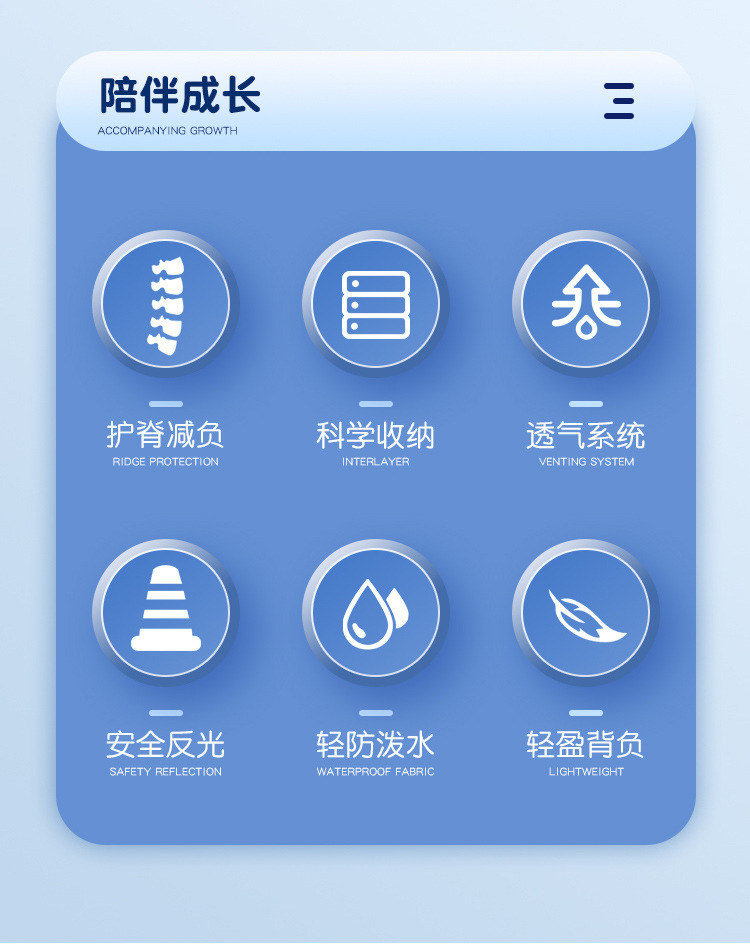 陪伴成长
ACCOMPANYING GROWTH

护脊减负
RIDGE PROTECTION

科学收纳
INTERLAYER

透气系统
VENTING SYSTEM

安全反光
SAFETY REFLECTION

轻防泼水
WATERPROOF FABRIC

轻盈背负
LIGHTWEIGHT