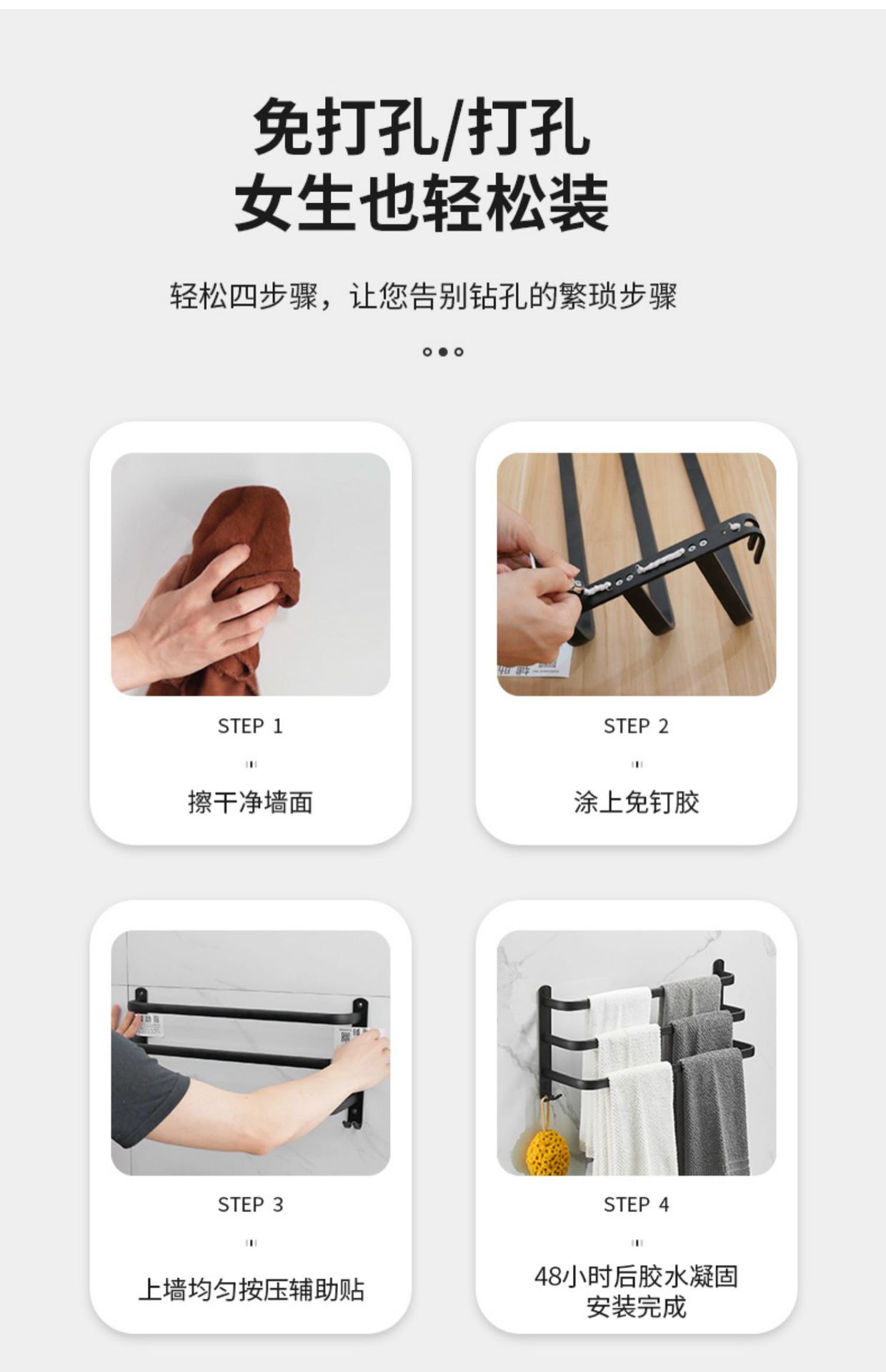 免打孔/打孔
女生也轻松装

轻松四步骤，让您告别钻孔的繁琐步骤

STEP 1

擦干净墙面

STEP 2

涂上免钉胶

STEP 3

上墙均匀按压辅助贴

STEP 4

48小时后胶水凝固
安装完成