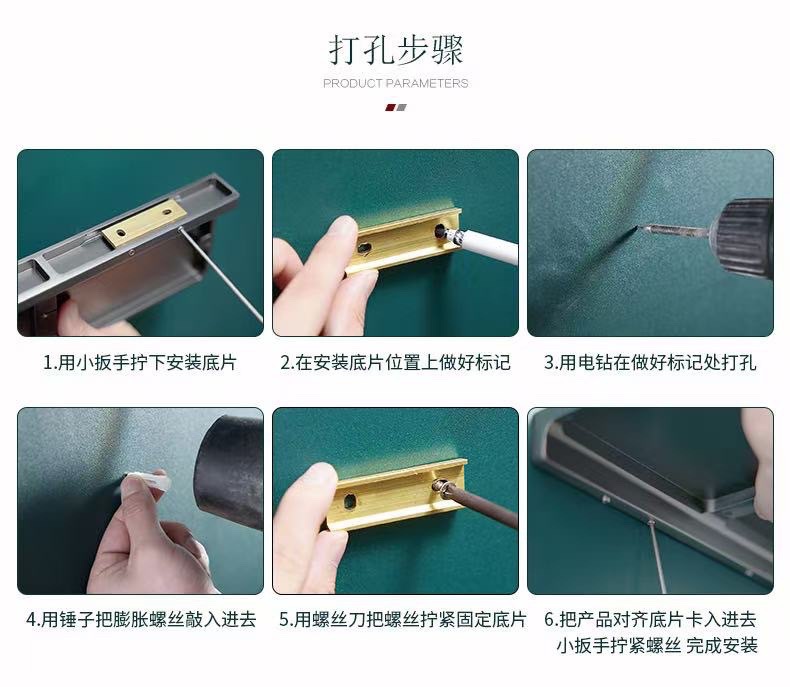 打孔步骤

PRODUCT PARAMETERS

1.用小扳手拧下安装底片

2.在安装底片位置上做好标记

3.用电钻在做好标记处打孔

4.用锤子把膨胀螺丝敲入进去

5.用螺丝刀把螺丝拧紧固定底片

6.把产品对齐底片卡入进去 小扳手拧紧螺丝 完成安装