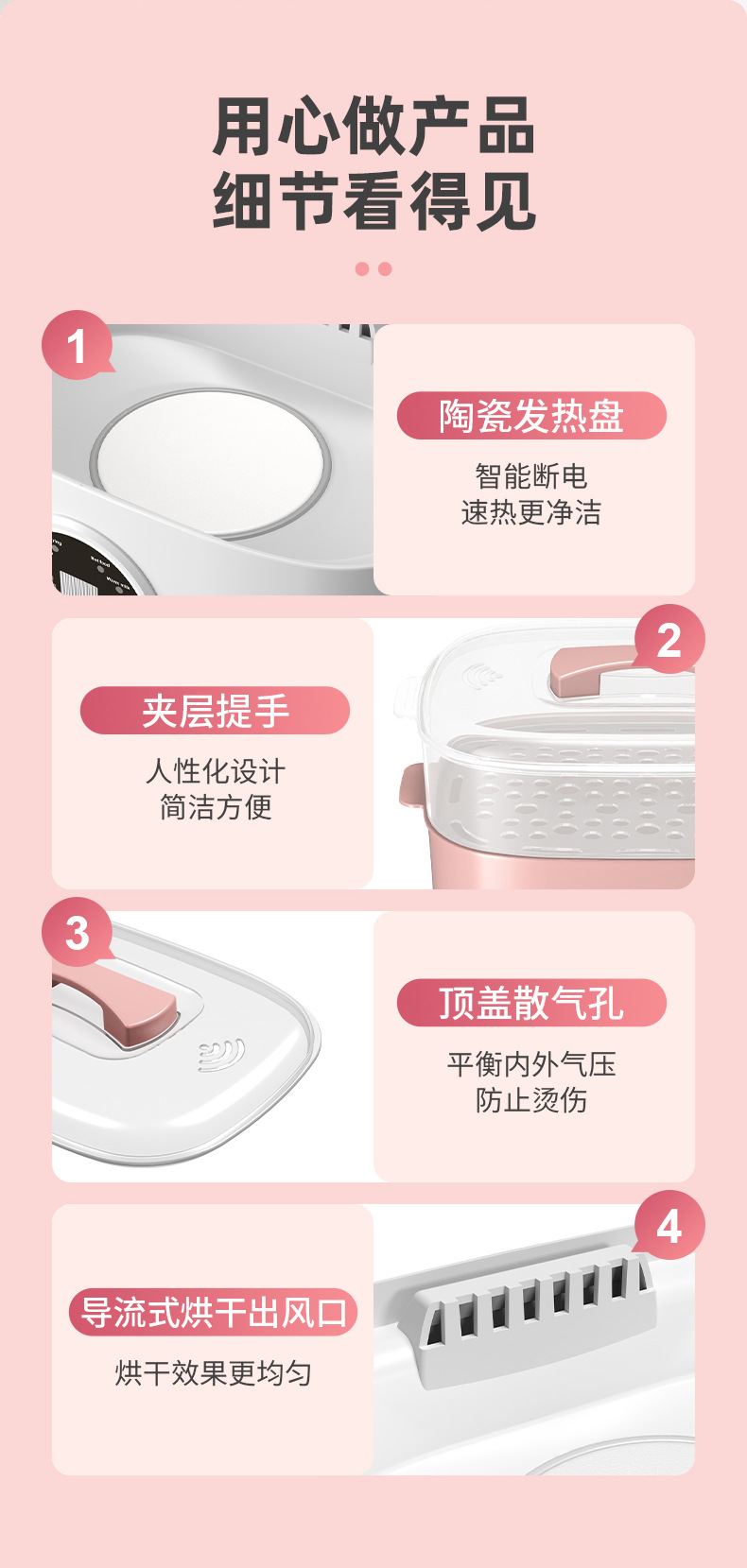 用心做产品
细节看得见

1

陶瓷发热盘

智能断电
速热更净洁

2

夹层提手

人性化设计
简洁方便

3

顶盖散气孔

平衡内外气压
防止烫伤

4

导流式烘干出风口

烘干效果更均匀