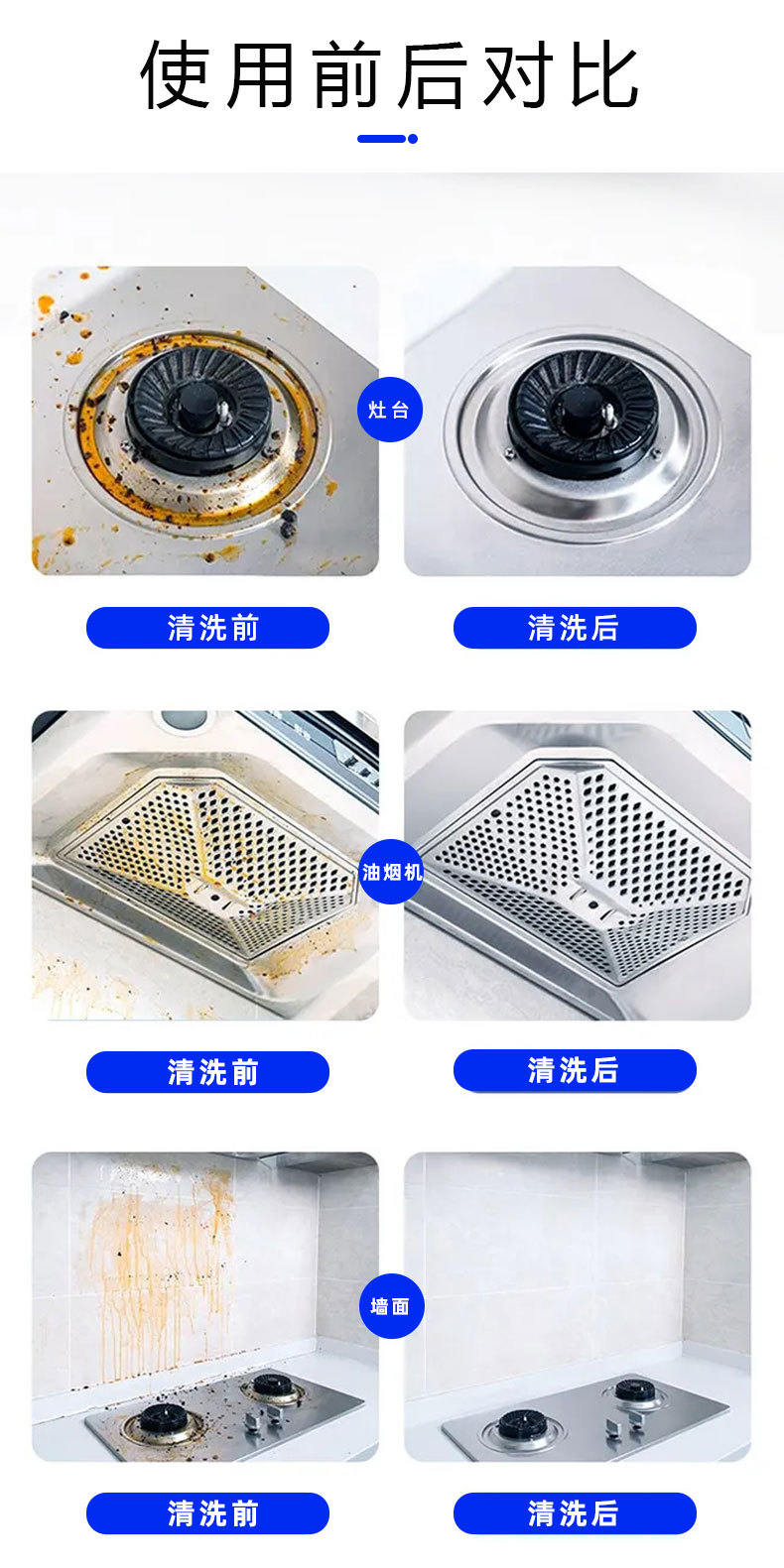 使用前后对比

灶台

清洗前

清洗后

油烟机

清洗前

清洗后

墙面

清洗前

清洗后