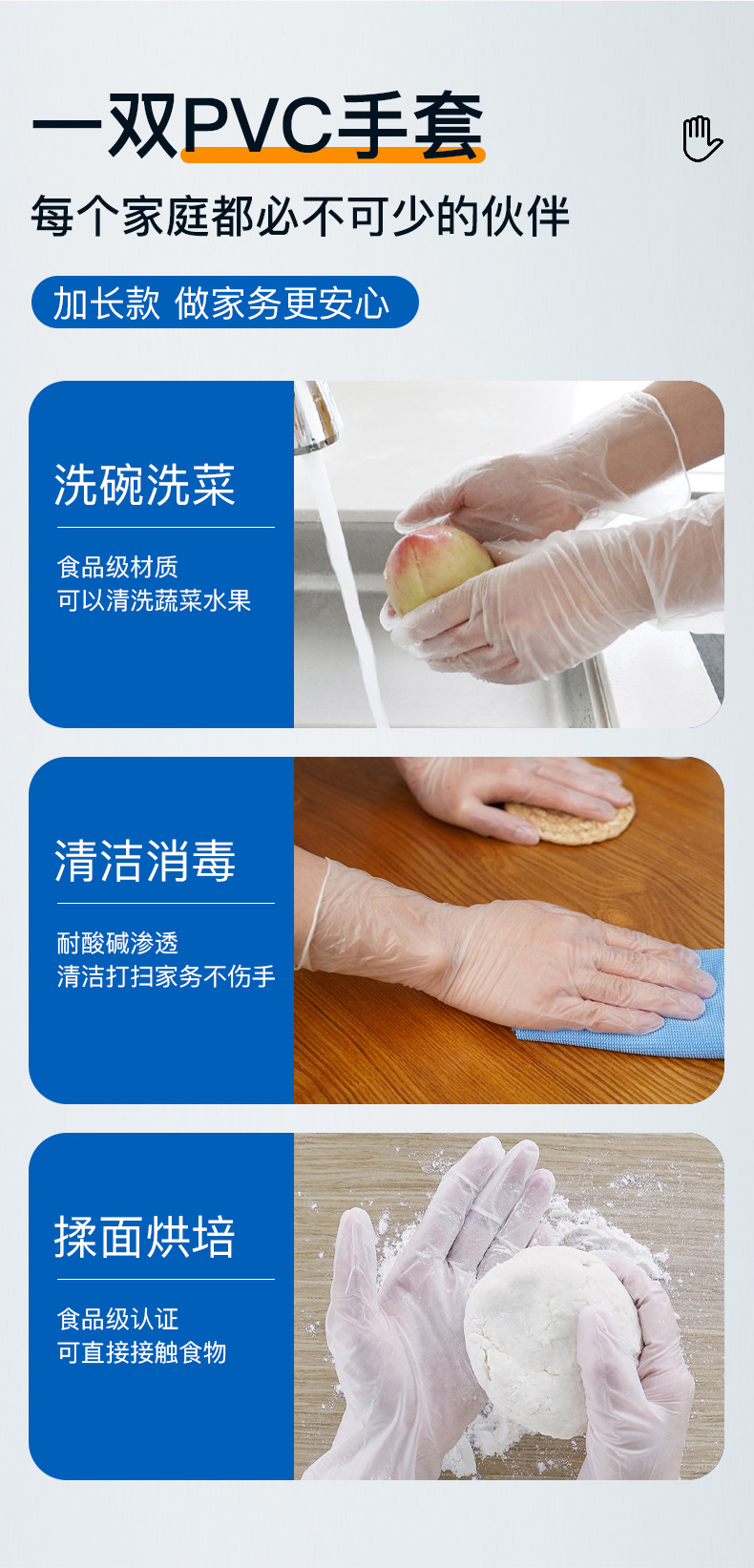 一双PVC手套

每个家庭都必不可少的伙伴

加长款 做家务更安心

洗碗洗菜

食品级材质
可以清洗蔬菜水果

清洁消毒

耐酸碱渗透
清洁打扫家务不伤手

揉面烘培

食品级认证
可直接接触食物