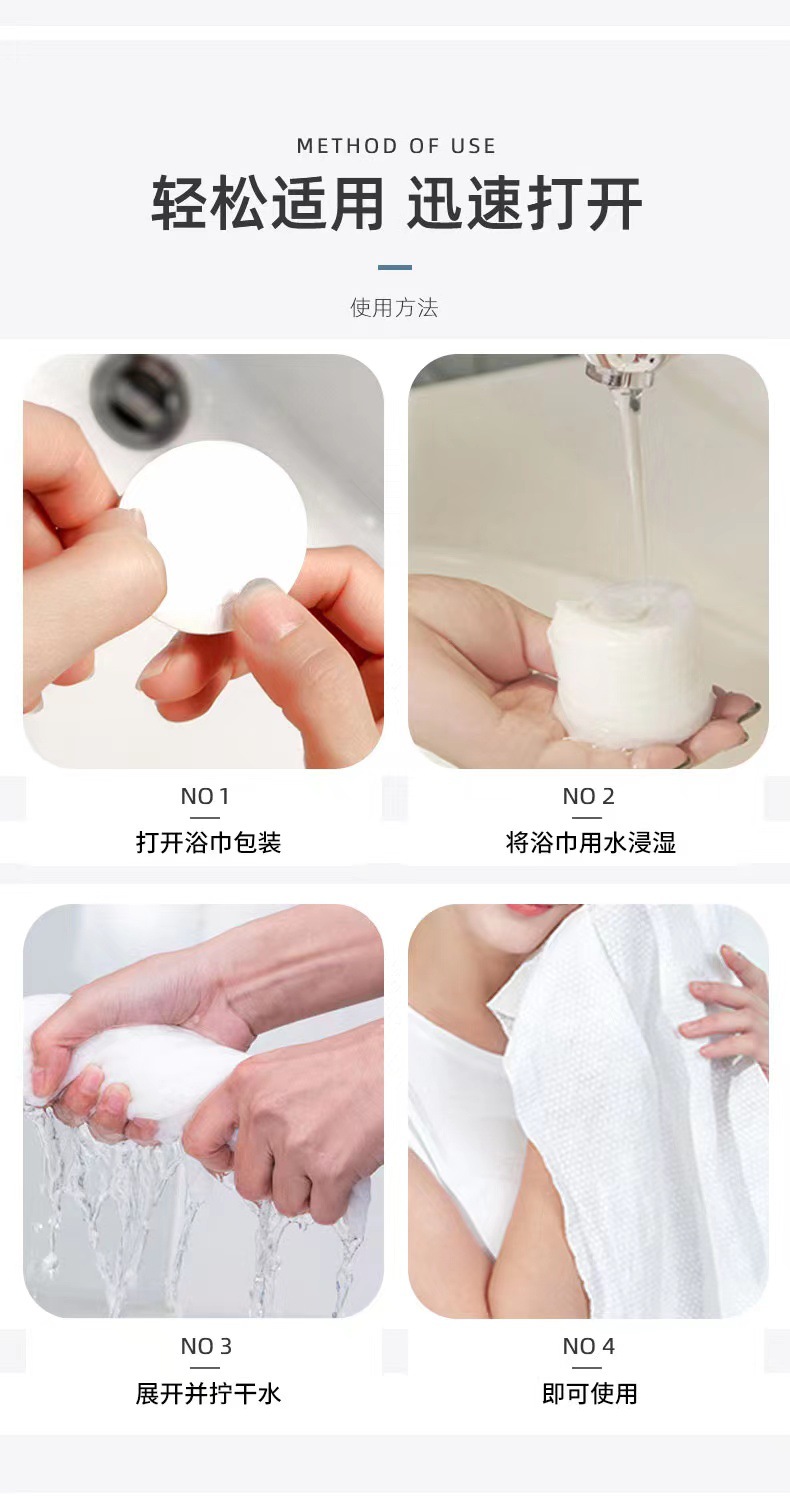 METHOD OF USE

轻松适用 迅速打开

使用方法

NO 1

打开浴巾包装

NO 2

将浴巾用水浸湿

NO 3

展开并拧干水

NO 4

即可使用