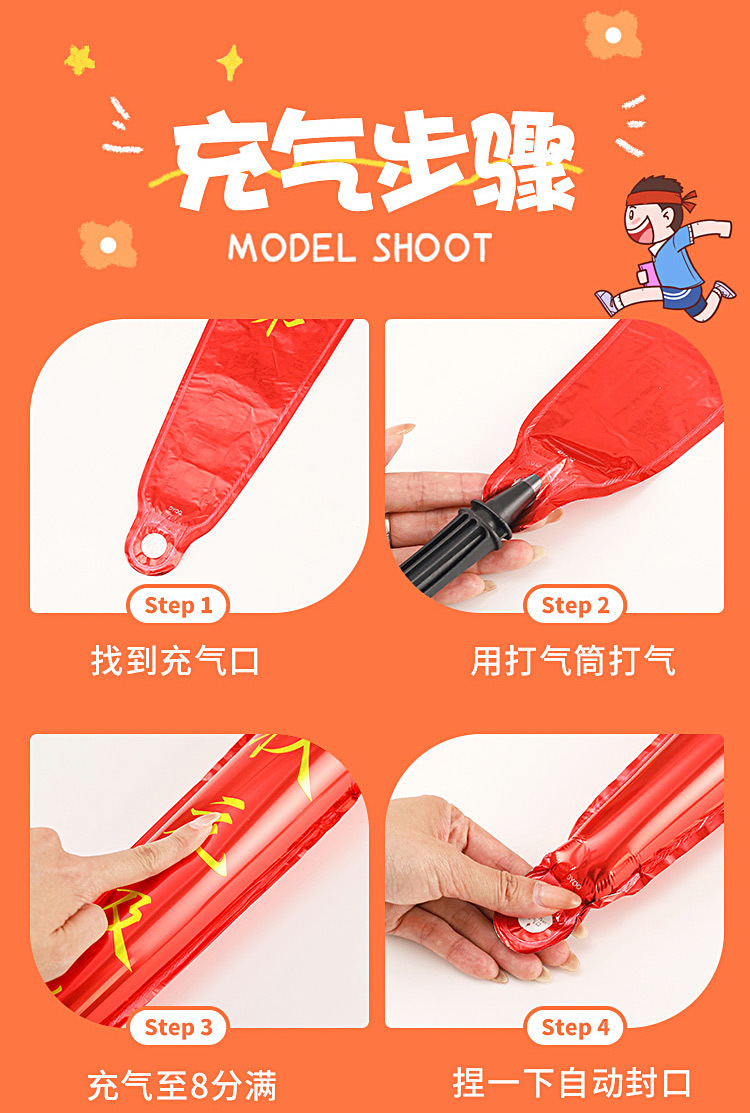 充气步骤
MODEL SHOOT

Step 1
找到充气口

Step 2
用打气筒打气

Step 3
充气至8分满

Step 4
捏一下自动封口