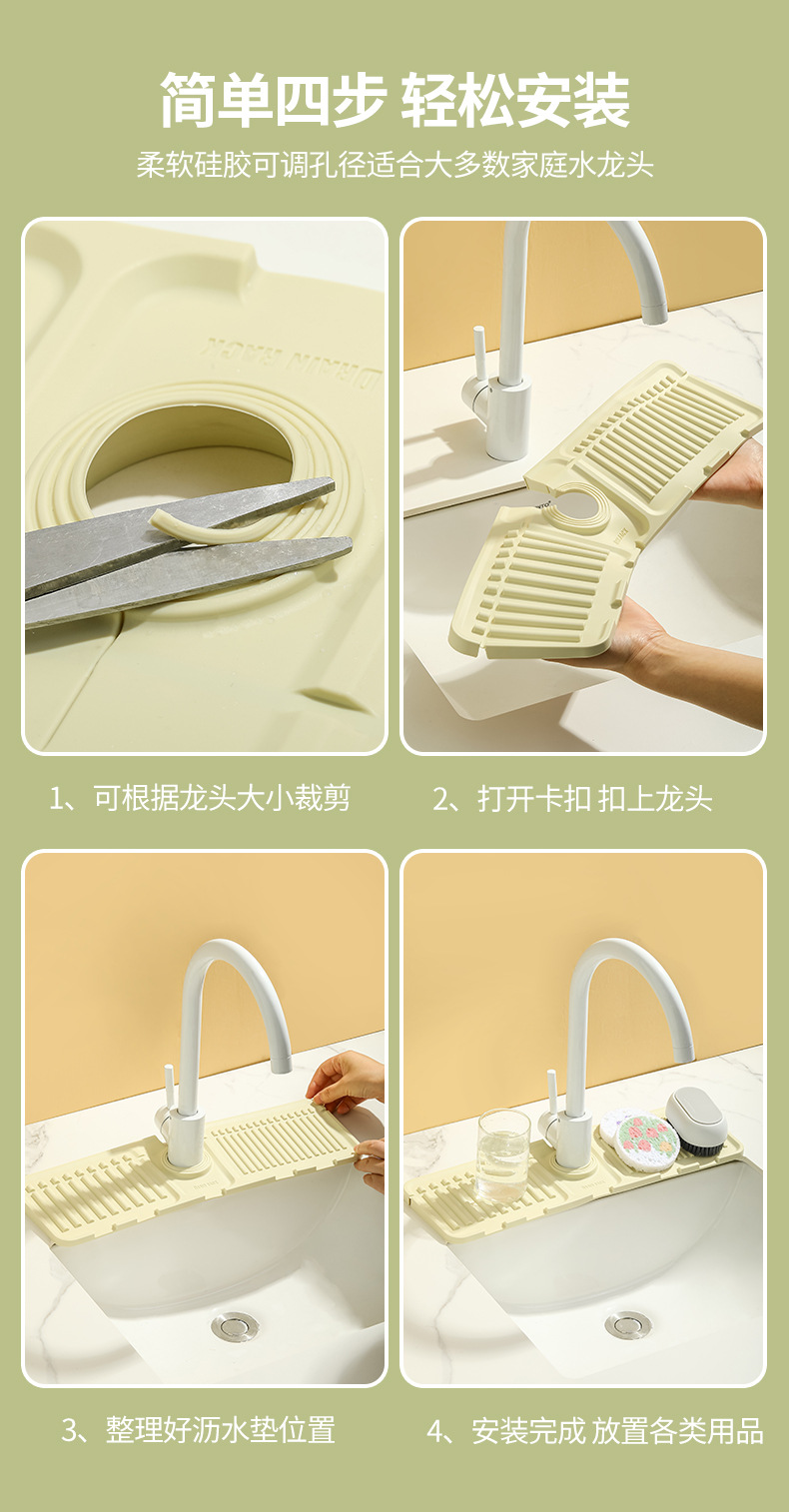 简单四步 轻松安装

柔软硅胶可调孔径适合大多数家庭水龙头

DRAIN RACK

1、可根据龙头大小裁剪

2、打开卡扣 扣上龙头

3、整理好沥水垫位置

4、安装完成 放置各类用品