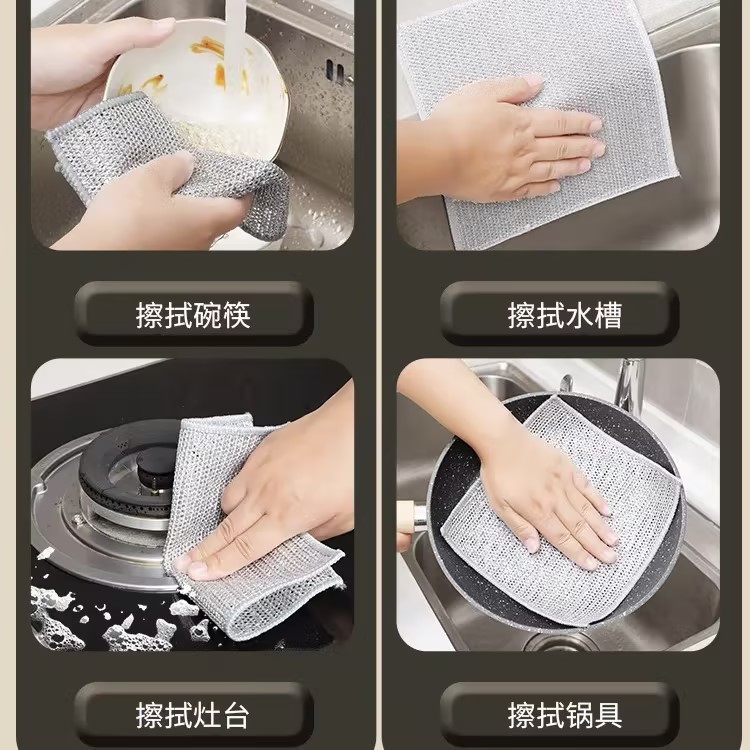 擦拭碗筷

擦拭水槽

擦拭灶台

擦拭锅具