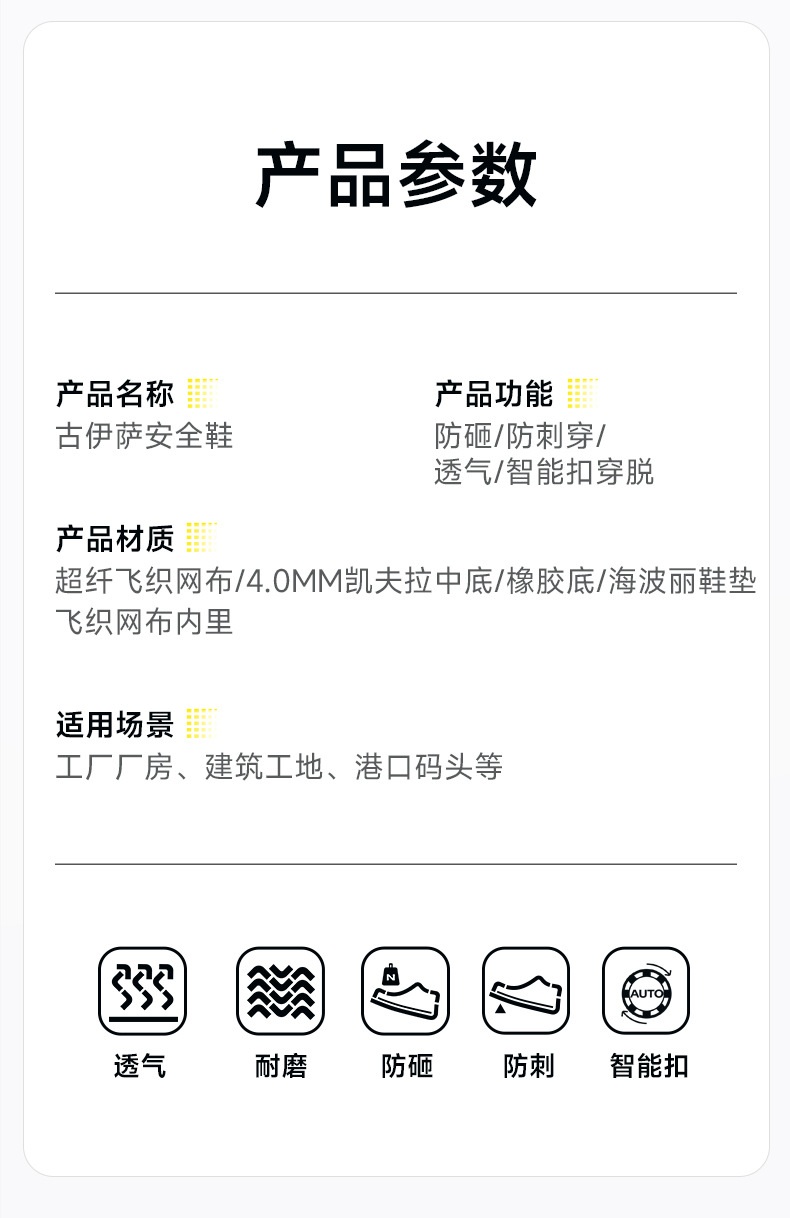 产品参数

产品名称
古伊萨安全鞋

产品功能
防砸/防刺穿/
透气/智能扣穿脱

产品材质
超纤飞织网布/4.0MM凯夫拉中底/橡胶底/海波丽鞋垫
飞织网布内里

适用场景
工厂厂房、建筑工地、港口码头等

透气 耐磨 防砸 防刺 智能扣